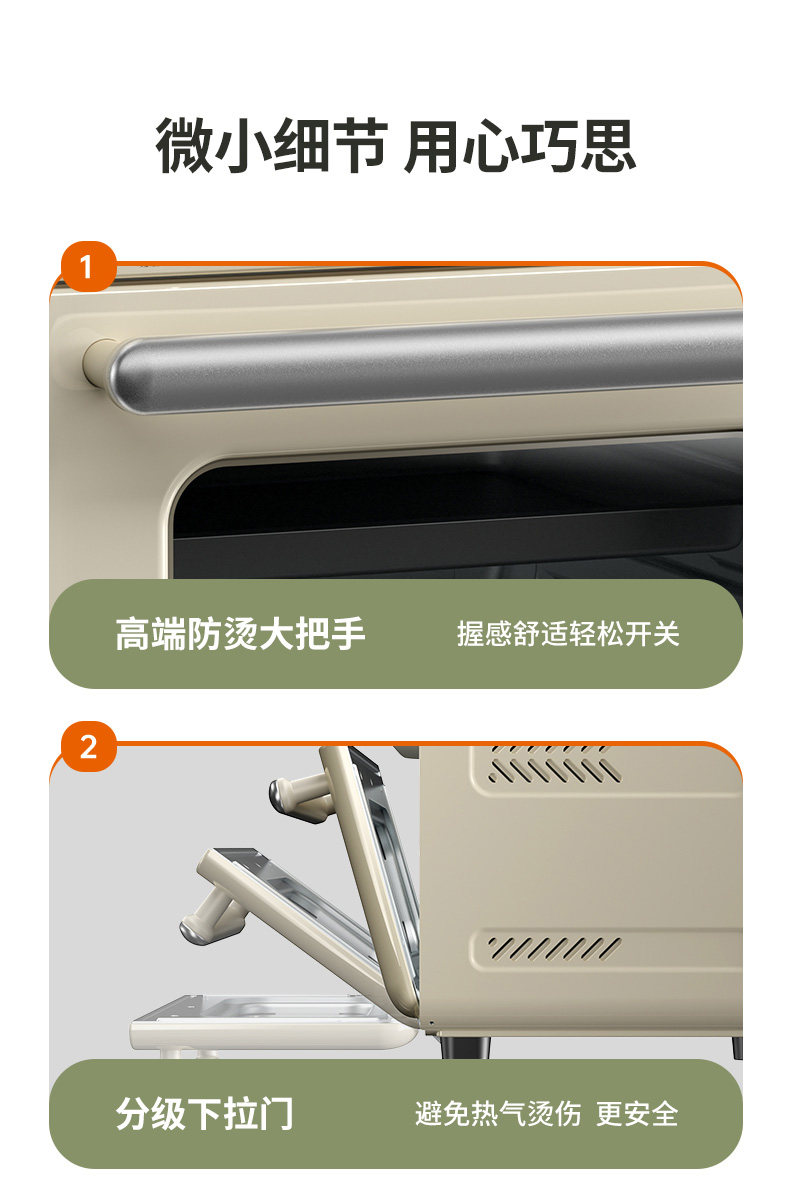 微小细节 用心巧思

1

高端防烫大把手 握感舒适轻松开关

2

分级下拉门 避免热气烫伤 更安全