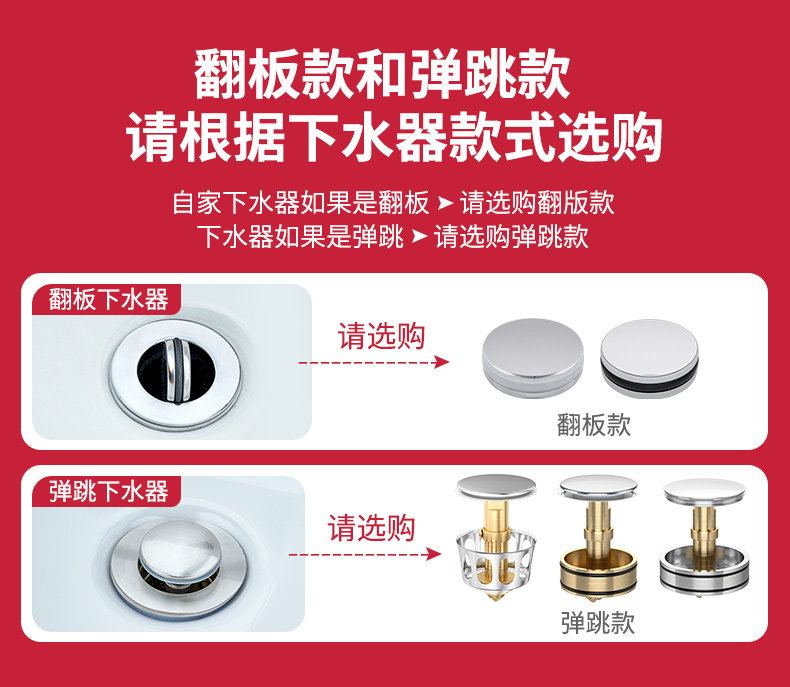 翻板款和弹跳款
请根据下水器款式选购

自家下水器如果是翻板 ➤ 请选购翻版款
下水器如果是弹跳 ➤ 请选购弹跳款

翻板下水器

请选购

翻板款

弹跳下水器

请选购

弹跳款