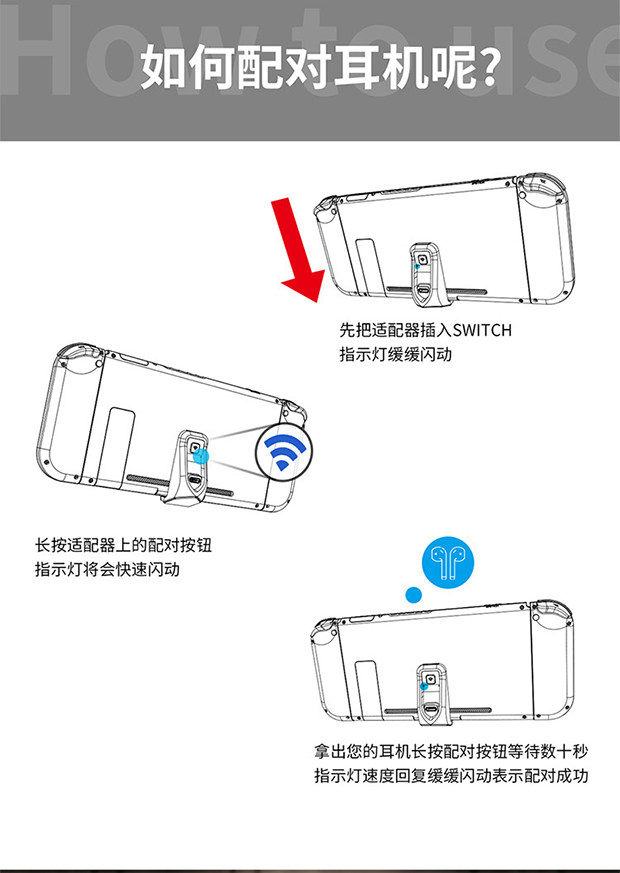 How to use
如何配对耳机呢?

先把适配器插入SWITCH
指示灯缓缓闪动

长按适配器上的配对按钮
指示灯将会快速闪动

拿出您的耳机长按配对按钮等待数十秒
指示灯速度回复缓缓闪动表示配对成功