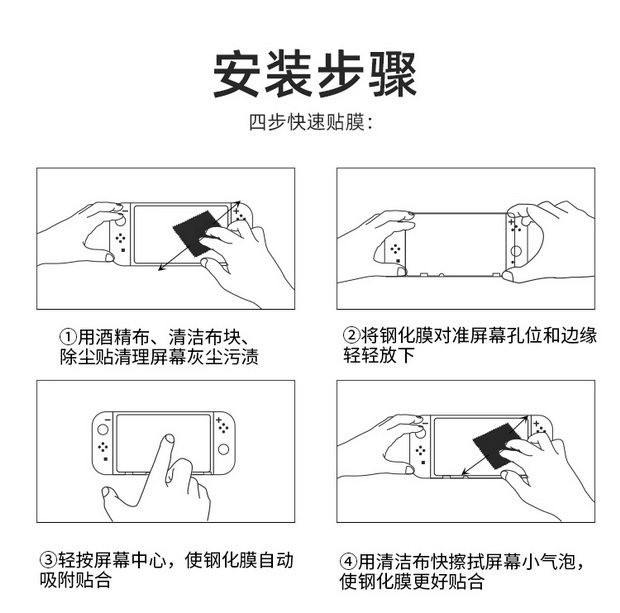 安装步骤

四步快速贴膜：

①用酒精布、清洁布块、除尘贴清理屏幕灰尘污渍

②将钢化膜对准屏幕孔位和边缘轻轻放下

③轻按屏幕中心，使钢化膜自动吸附贴合

④用清洁布快擦拭屏幕小气泡，使钢化膜更好贴合