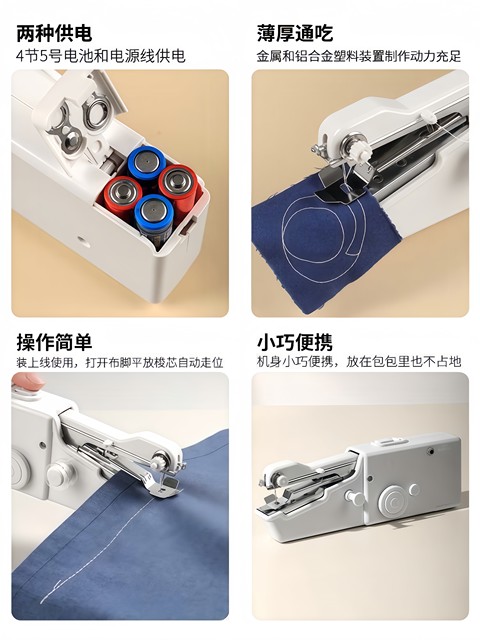 两种供电
4节5号电池和电源线供电

薄厚通吃
金属和铝合金塑料装置制作动力充足

操作简单
装上线使用，打开布脚平放梭芯自动走位

小巧便携
机身小巧便携，放在包包里也不占地