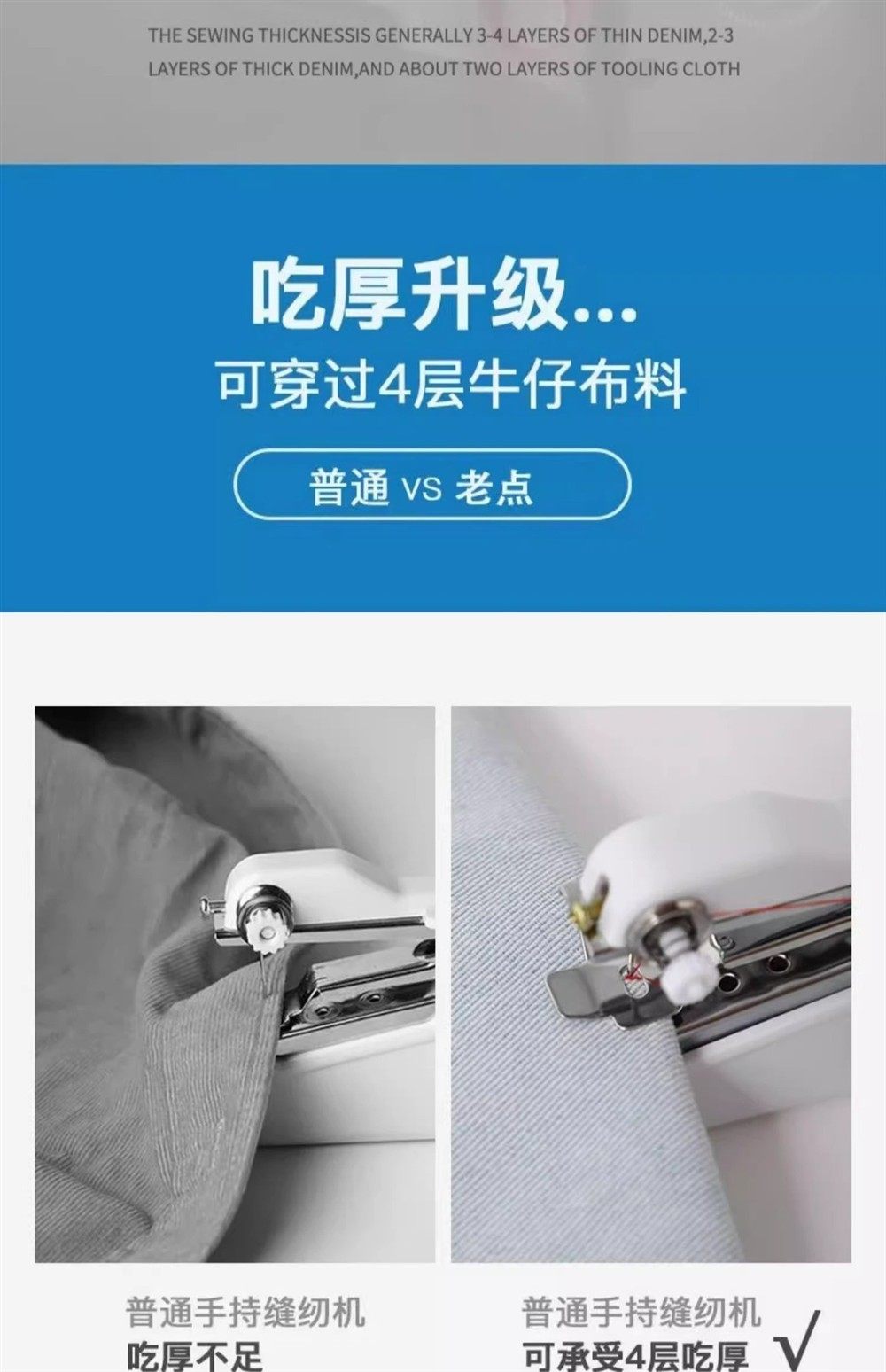 THE SEWING THICKNESSIS GENERALLY 3-4 LAYERS OF THIN DENIM,2-3 LAYERS OF THICK DENIM,AND ABOUT TWO LAYERS OF TOOLING CLOTH

吃厚升级...

可穿过4层牛仔布料

普通 VS 老点

普通手持缝纫机
吃厚不足

普通手持缝纫机
可承受4层吃厚 √