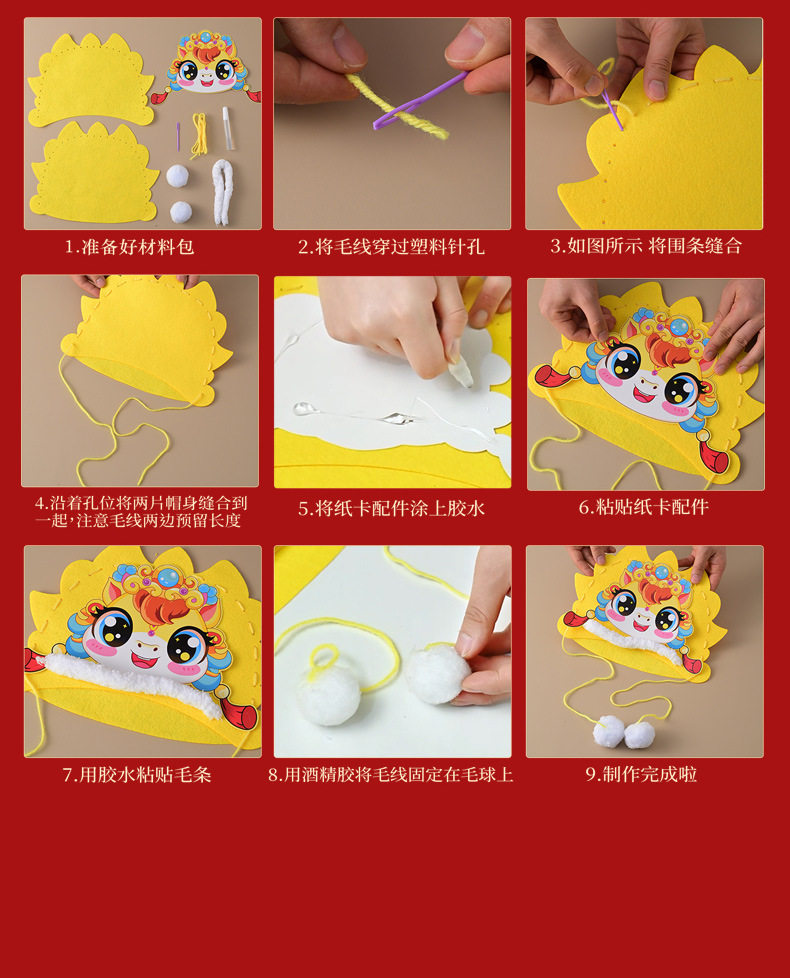 1.准备好材料包

2.将毛线穿过塑料针孔

3.如图所示 将围条缝合

4.沿着孔位将两片帽身缝合到一起,注意毛线两边预留长度

5.将纸卡配件涂上胶水

6.粘贴纸卡配件

7.用胶水粘贴毛条

8.用酒精胶将毛线固定在毛球上

9.制作完成啦