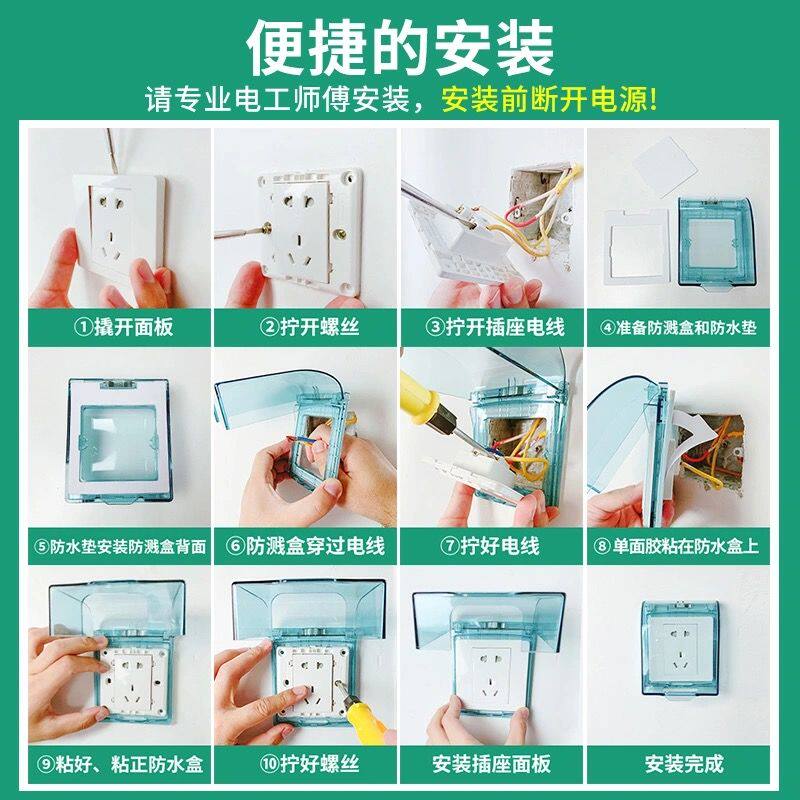 便捷的安装
请专业电工师傅安装，安装前断开电源!

①撬开面板
②拧开螺丝
③拧开插座电线
④准备防溅盒和防水垫
⑤防水垫安装防溅盒背面
⑥防溅盒穿过电线
⑦拧好电线
⑧单面胶粘在防水盒上
⑨粘好、粘正防水盒
⑩拧好螺丝
安装插座面板
安装完成