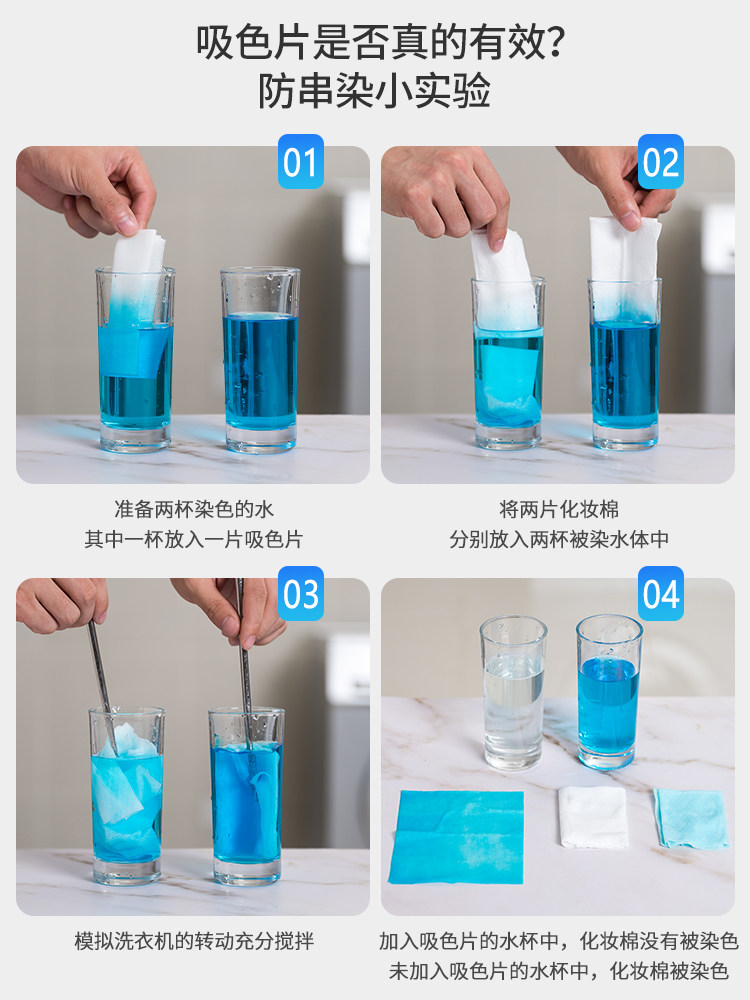 吸色片是否真的有效？
防串染小实验

01

准备两杯染色的水
其中一杯放入一片吸色片

02

将两片化妆棉
分别放入两杯被染水体中

03

模拟洗衣机的转动充分搅拌

04

加入吸色片的水杯中，化妆棉没有被染色
未加入吸色片的水杯中，化妆棉被染色