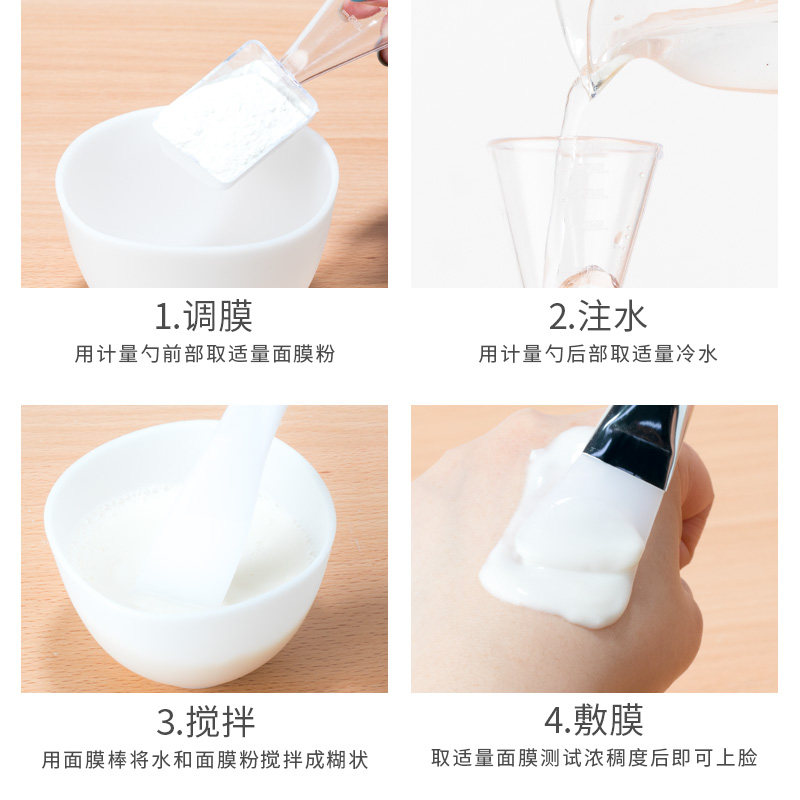 1.调膜
用计量勺前部取适量面膜粉

2.注水
用计量勺后部取适量冷水

3.搅拌
用面膜棒将水和面膜粉搅拌成糊状

4.敷膜
取适量面膜测试浓稠度后即可上脸