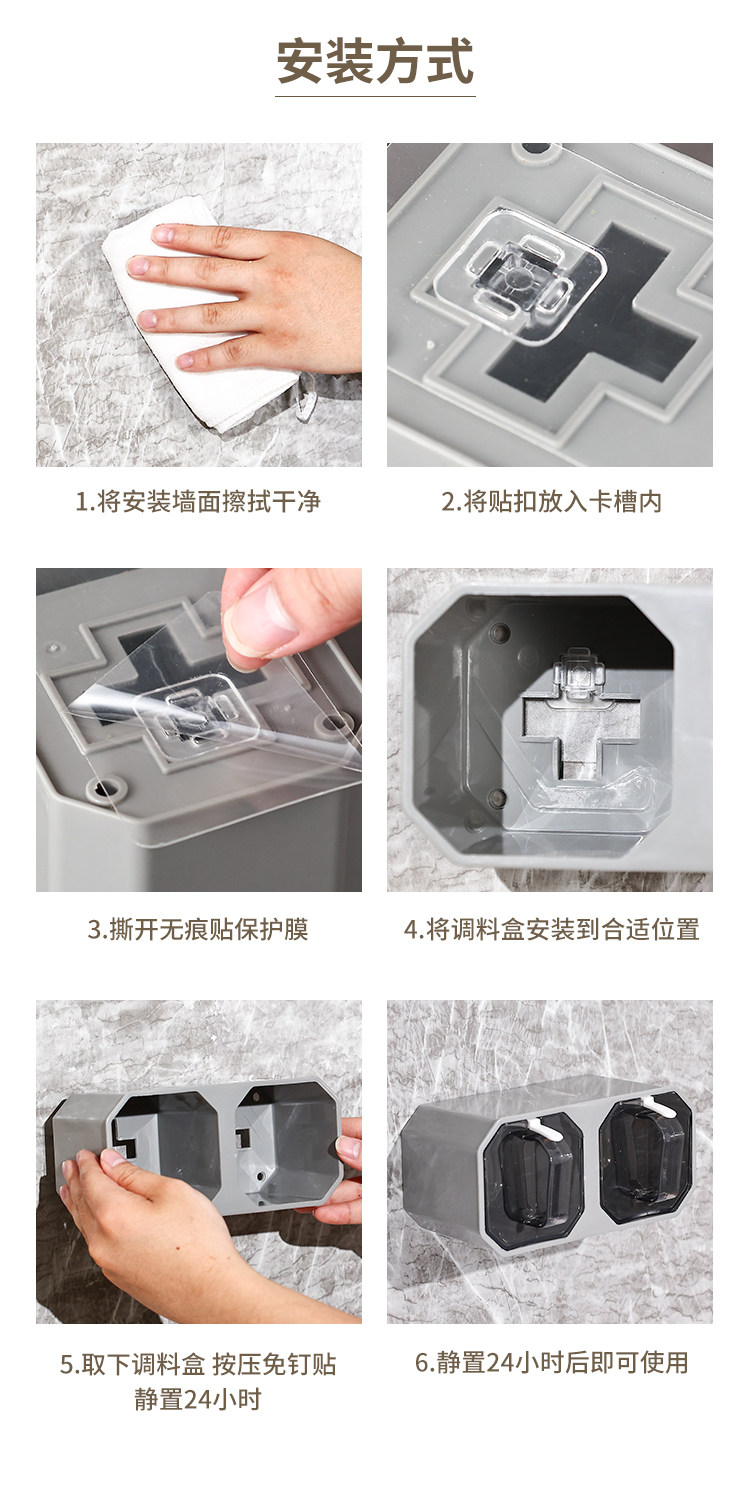 安装方式

1.将安装墙面擦拭干净

2.将贴扣放入卡槽内

3.撕开无痕贴保护膜

4.将调料盒安装到合适位置

5.取下调料盒 按压免钉贴
静置24小时

6.静置24小时后即可使用