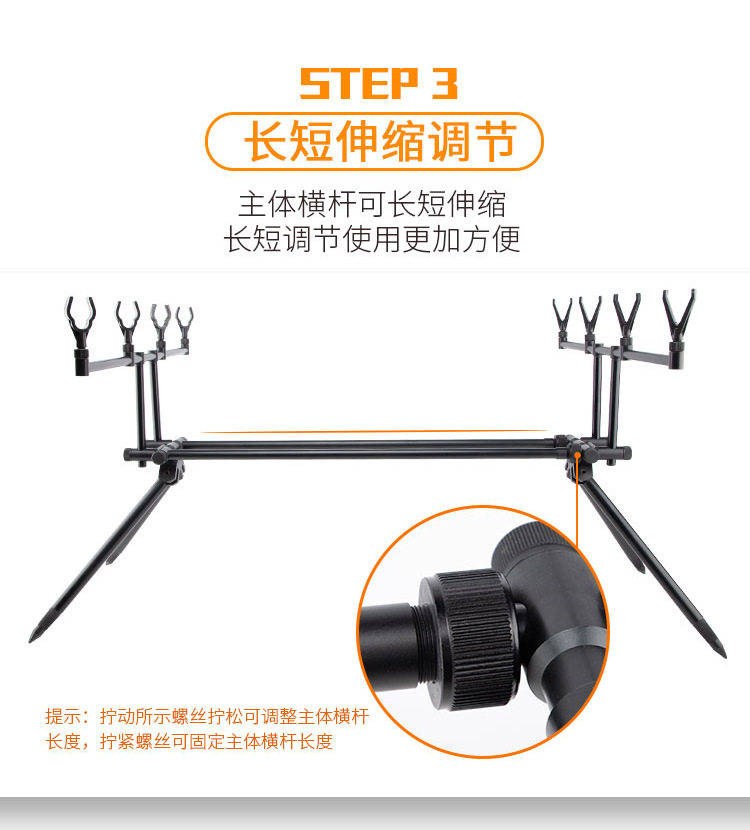 STEP 3

长短伸缩调节

主体横杆可长短伸缩
长短调节使用更加方便

提示：拧动所示螺丝拧松可调整主体横杆长度，拧紧螺丝可固定主体横杆长度