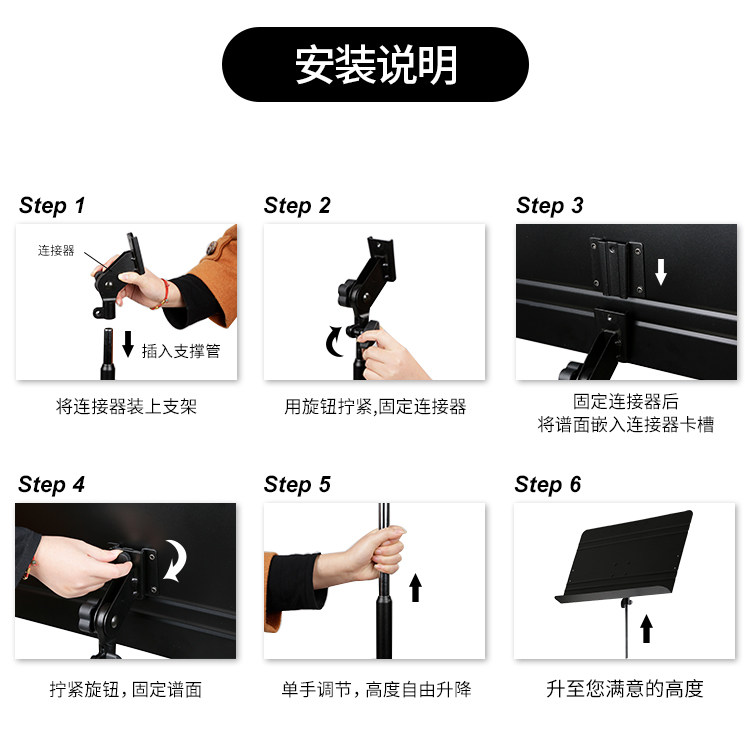 安装说明

Step 1

连接器

插入支撑管

将连接器装上支架

Step 2

用旋钮拧紧,固定连接器

Step 3

固定连接器后
将谱面嵌入连接器卡槽

Step 4

拧紧旋钮，固定谱面

Step 5

单手调节，高度自由升降

Step 6

升至您满意的高度