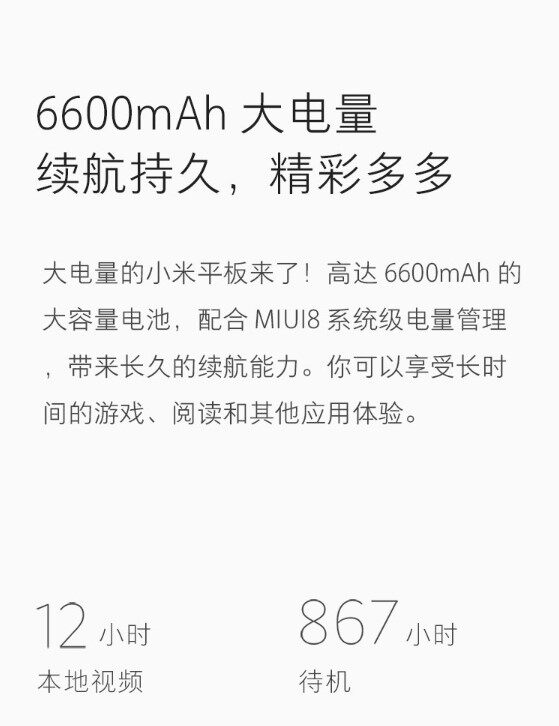 6600mAh大电量
续航持久，精彩多多

大电量的小米平板来了！高达6600mAh的大容量电池，配合MIUI8系统级电量管理，带来长久的续航能力。你可以享受长时间的游戏、阅读和其他应用体验。

12小时
本地视频

867小时
待机