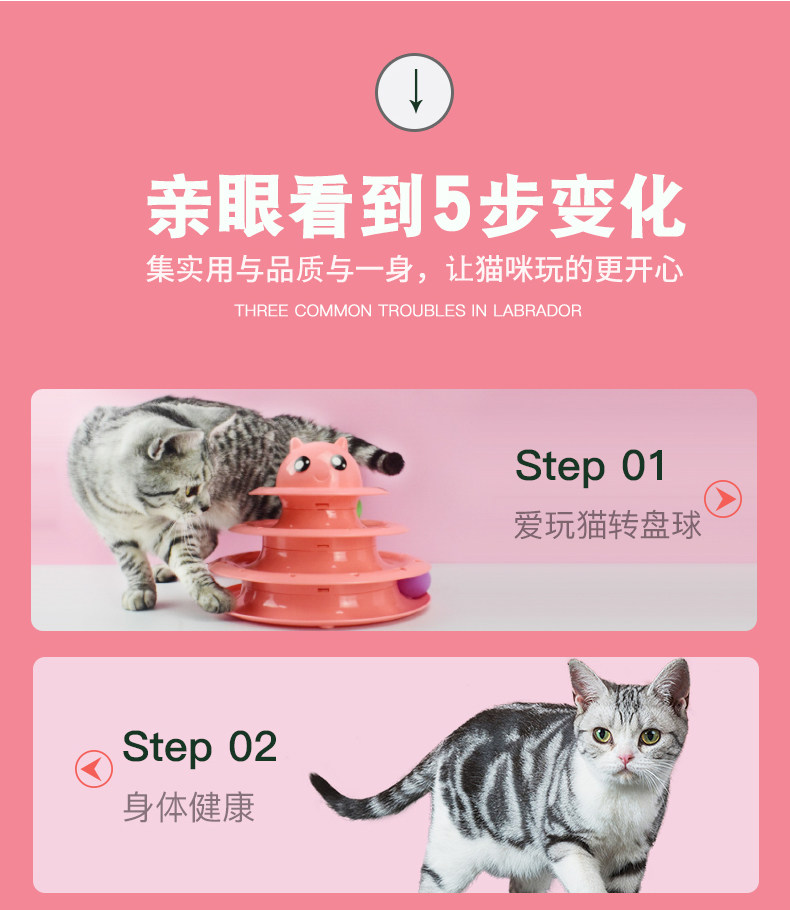 亲眼看到5步变化

集实用与品质与一身，让猫咪玩的更开心

THREE COMMON TROUBLES IN LABRADOR

Step 01

爱玩猫转盘球

Step 02

身体健康