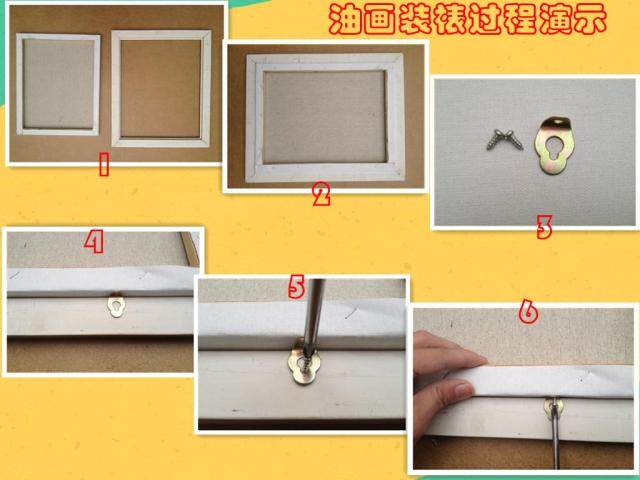 油画装裱过程演示

1

2

3

4

5

6