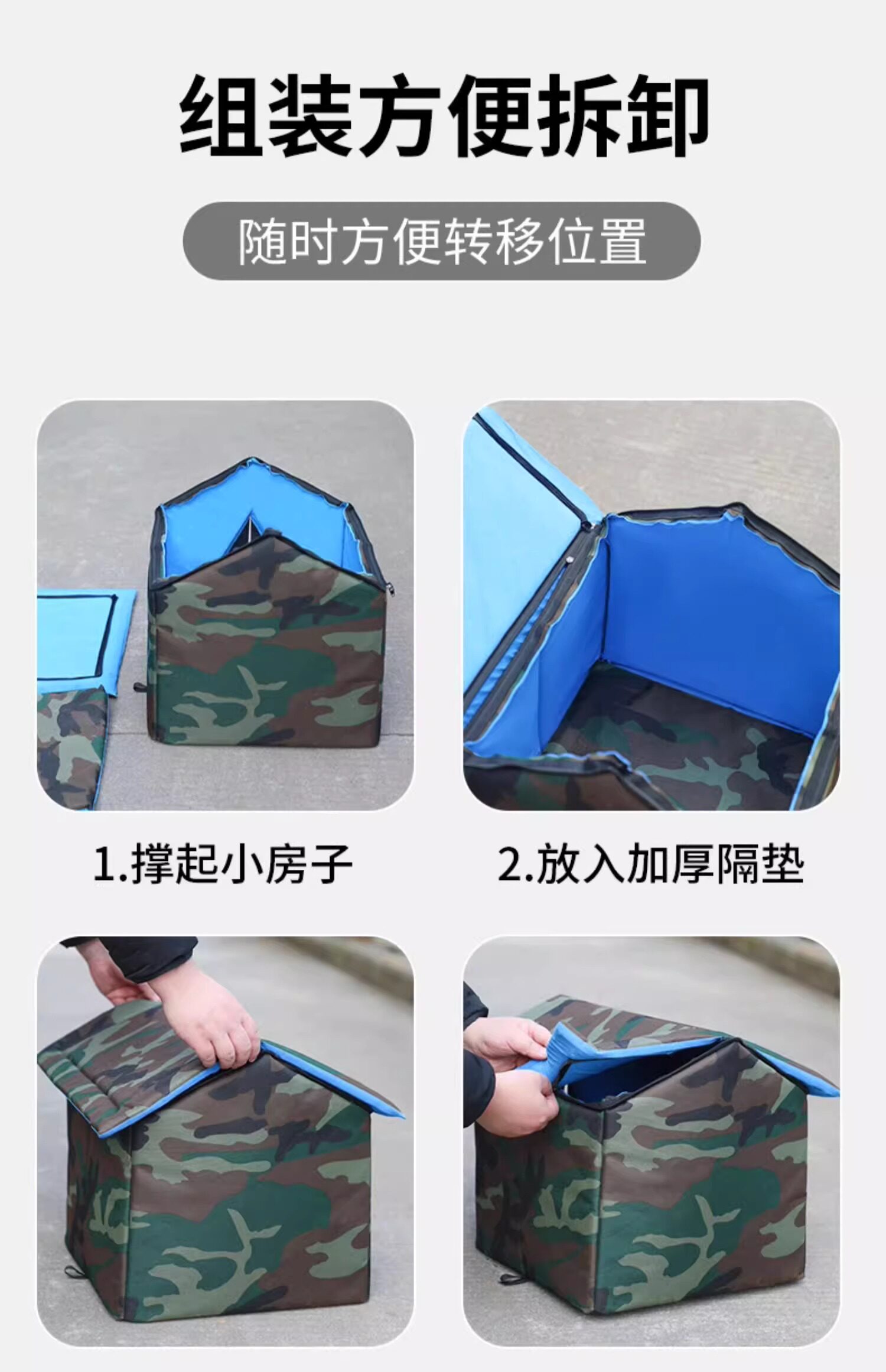 组装方便拆卸

随时方便转移位置

1.撑起小房子

2.放入加厚隔垫