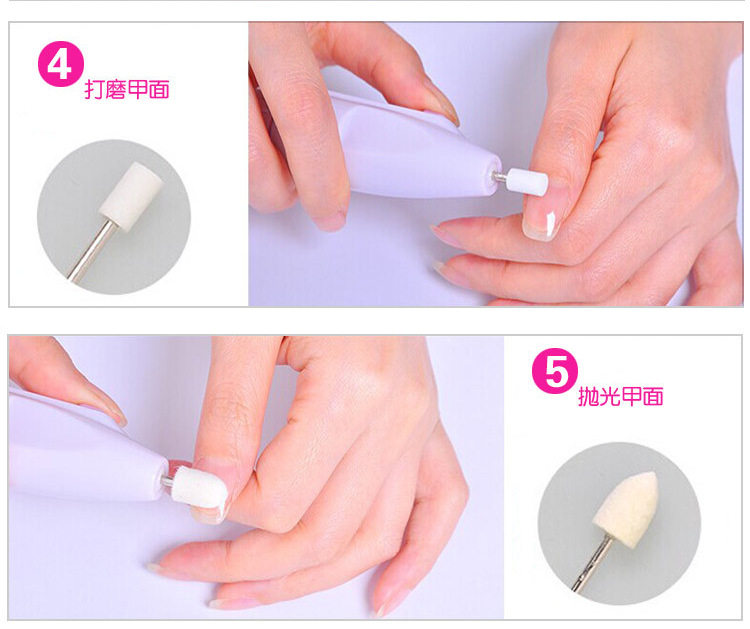 4 打磨甲面

5 抛光甲面