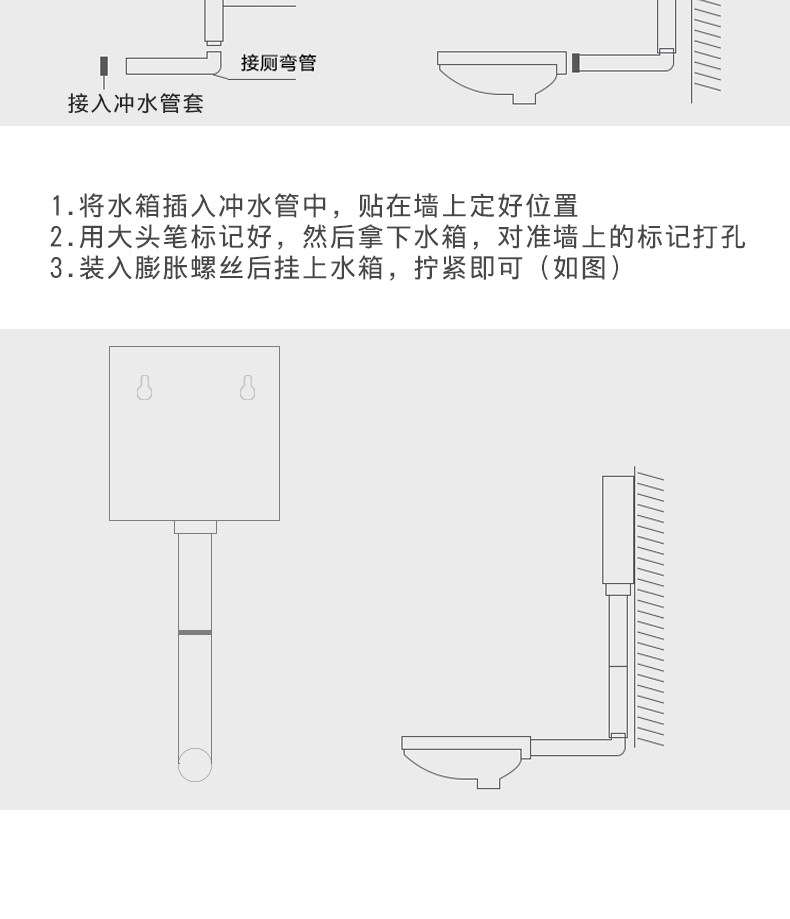 接厕弯管
接入冲水管套

1.将水箱插入冲水管中，贴在墙上定好位置
2.用大头笔标记好，然后拿下水箱，对准墙上的标记打孔
3.装入膨胀螺丝后挂上水箱，拧紧即可（如图）