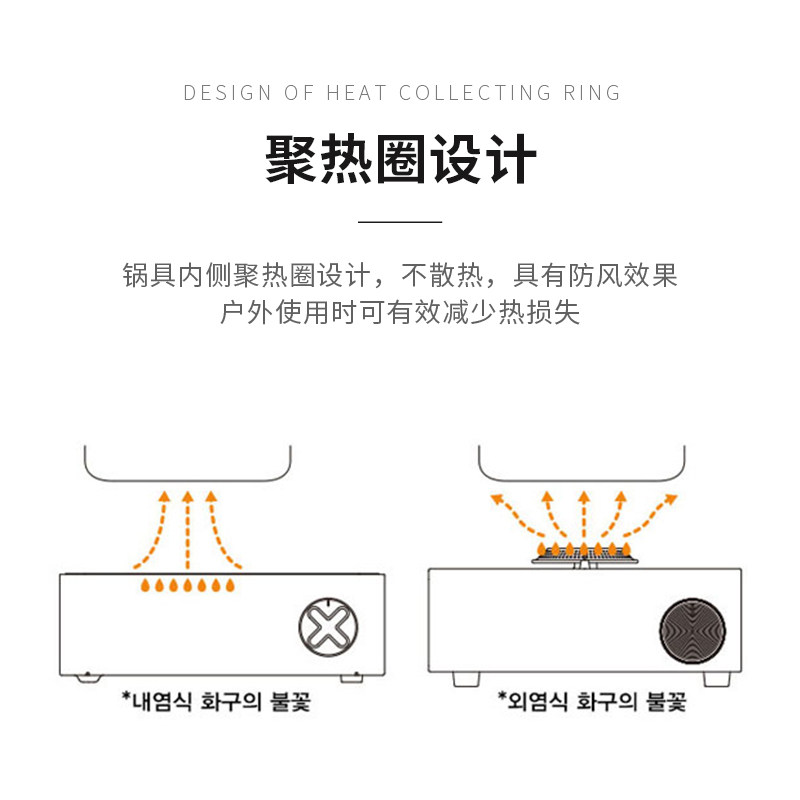 DESIGN OF HEAT COLLECTING RING

聚热圈设计

锅具内侧聚热圈设计，不散热，具有防风效果
户外使用时可有效减少热损失

*내염식 화구의 불꽃

*외염식 화구의 불꽃