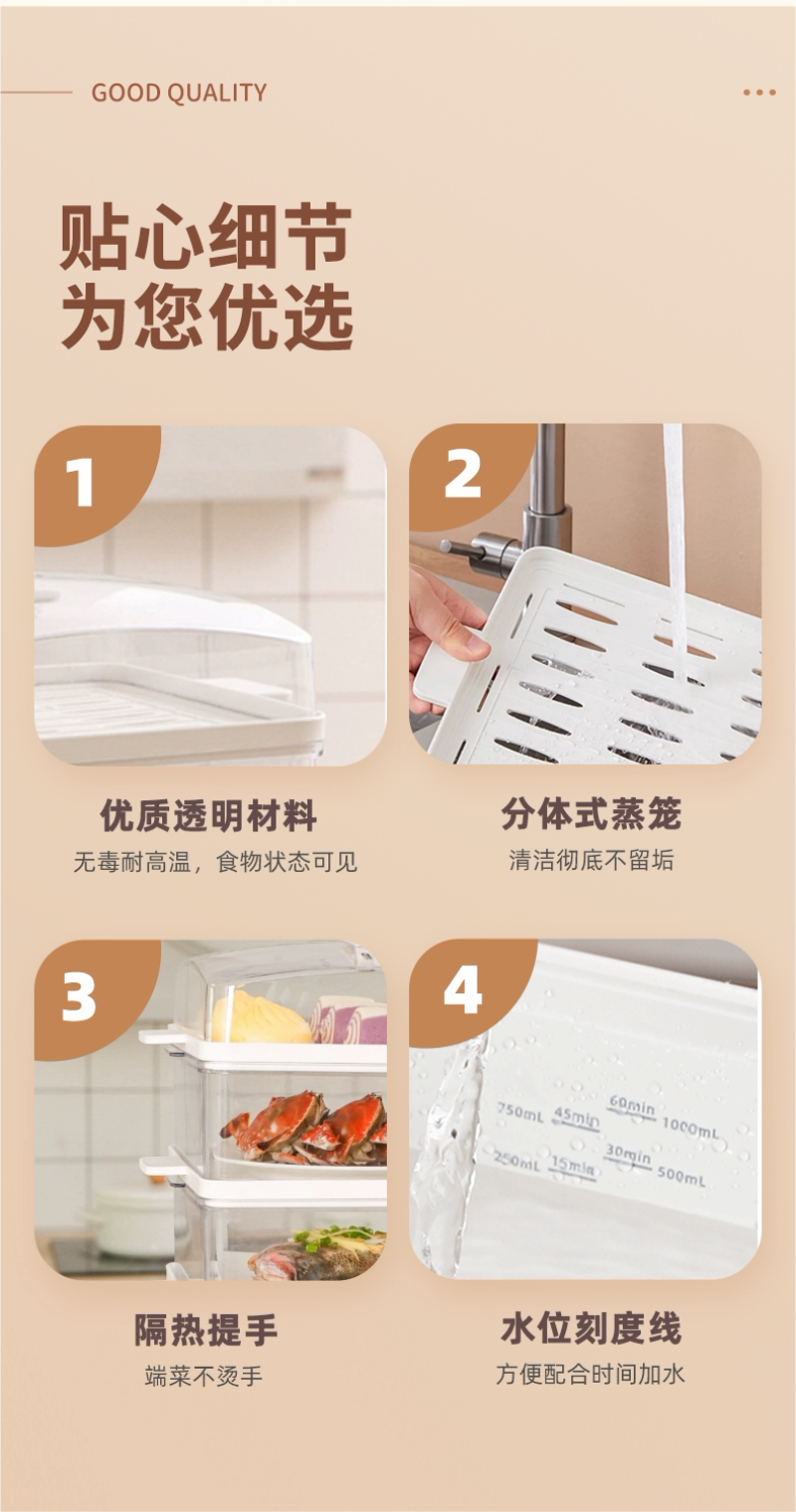 GOOD QUALITY

贴心细节
为您优选

1

优质透明材料
无毒耐高温，食物状态可见

2

分体式蒸笼
清洁彻底不留垢

3

隔热提手
端菜不烫手

4

750mL 45min 60min 1000mL
250mL 15min 30min 500mL

水位刻度线
方便配合时间加水