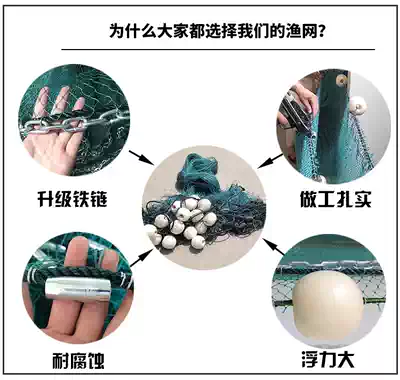 为什么大家都选择我们的渔网？

升级铁链

做工扎实

耐腐蚀

浮力大