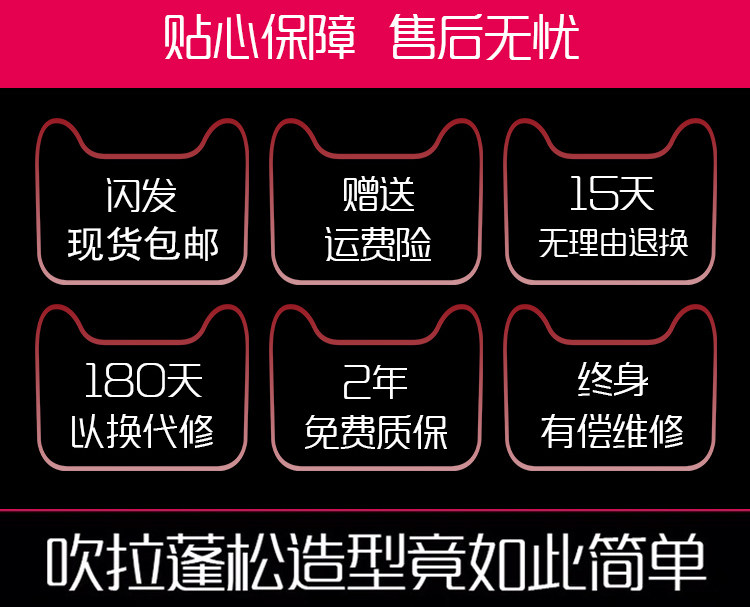 贴心保障 售后无忧

闪发
现货包邮

赠送
运费险

15天
无理由退换

180天
以换代修

2年
免费质保

终身
有偿维修

吹拉蓬松造型竟如此简单