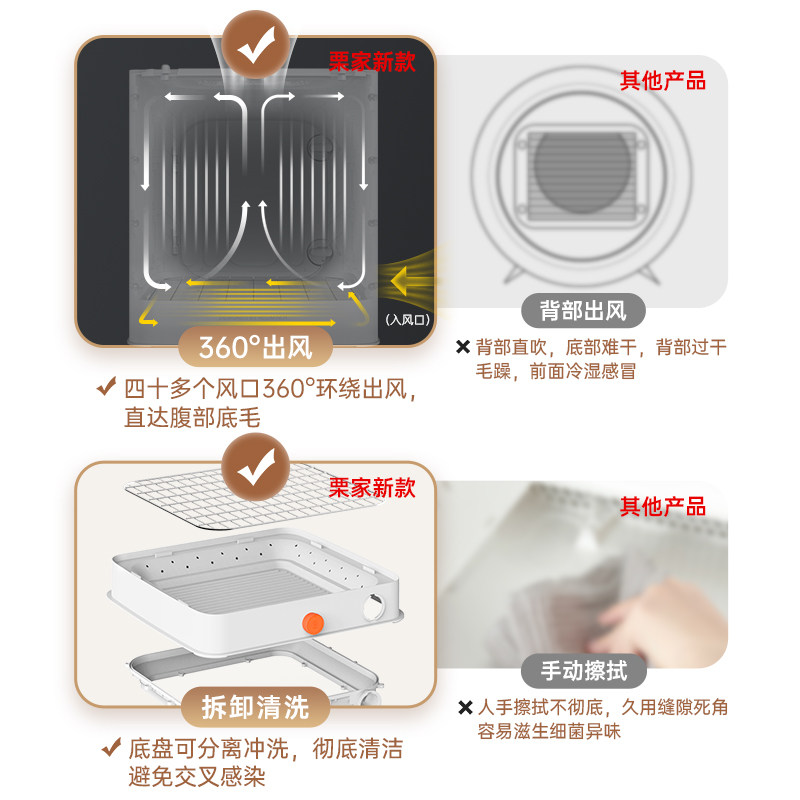 栗家新款

(入风口)

360°出风

✔ 四十多个风口360°环绕出风，直达腹部底毛

其他产品

背部出风

✖ 背部直吹，底部难干，背部过干毛躁，前面冷湿感冒

栗家新款

拆卸清洗

✔ 底盘可分离冲洗，彻底清洁避免交叉感染

其他产品

手动擦拭

✖ 人手擦拭不彻底，久用缝隙死角容易滋生细菌异味