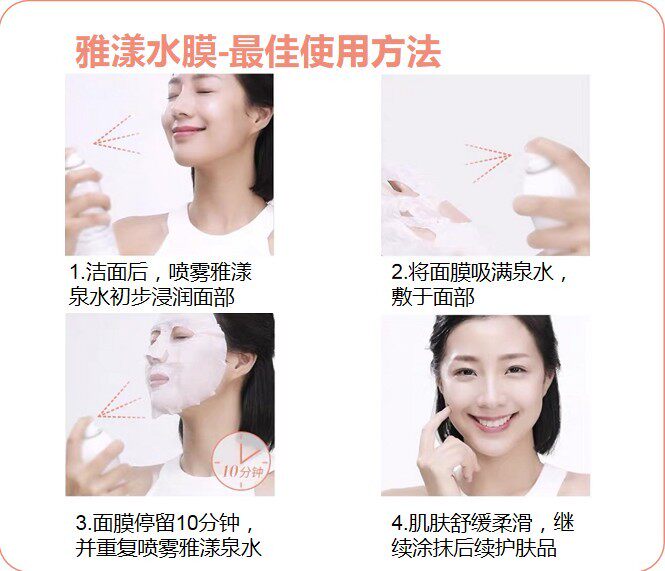 雅漾水膜-最佳使用方法

1.洁面后，喷雾雅漾泉水初步浸润面部

2.将面膜吸满泉水，敷于面部

10分钟

3.面膜停留10分钟，并重复喷雾雅漾泉水

4.肌肤舒缓柔滑，继续涂抹后续护肤品