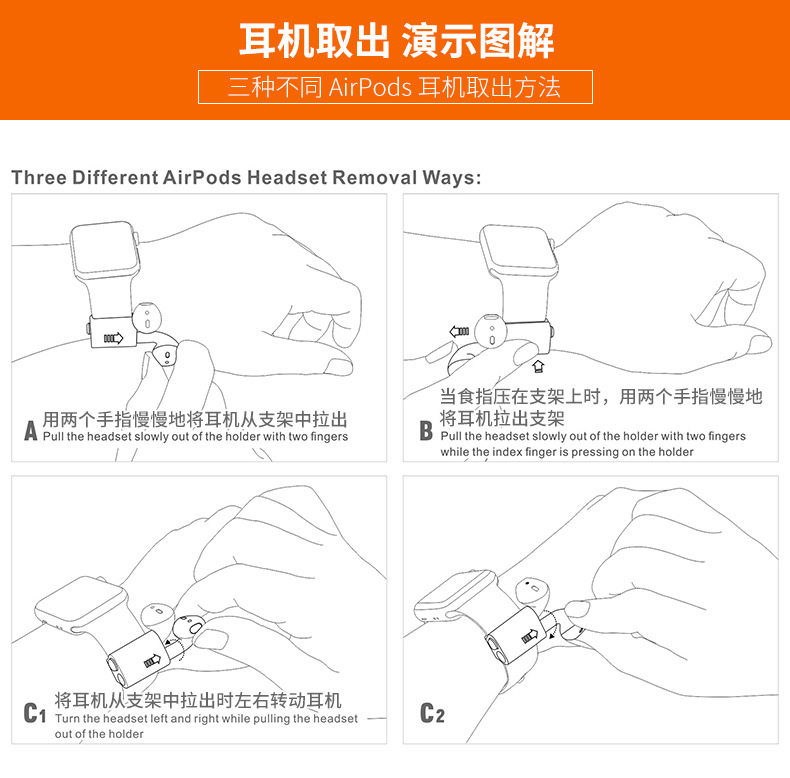 耳机取出 演示图解

三种不同 AirPods 耳机取出方法

Three Different AirPods Headset Removal Ways:

A 用两个手指慢慢地将耳机从支架中拉出
Pull the headset slowly out of the holder with two fingers

B 当食指压在支架上时，用两个手指慢慢地将耳机拉出支架
Pull the headset slowly out of the holder with two fingers while the index finger is pressing on the holder

C1 将耳机从支架中拉出时左右转动耳机
Turn the headset left and right while pulling the headset out of the holder

C2