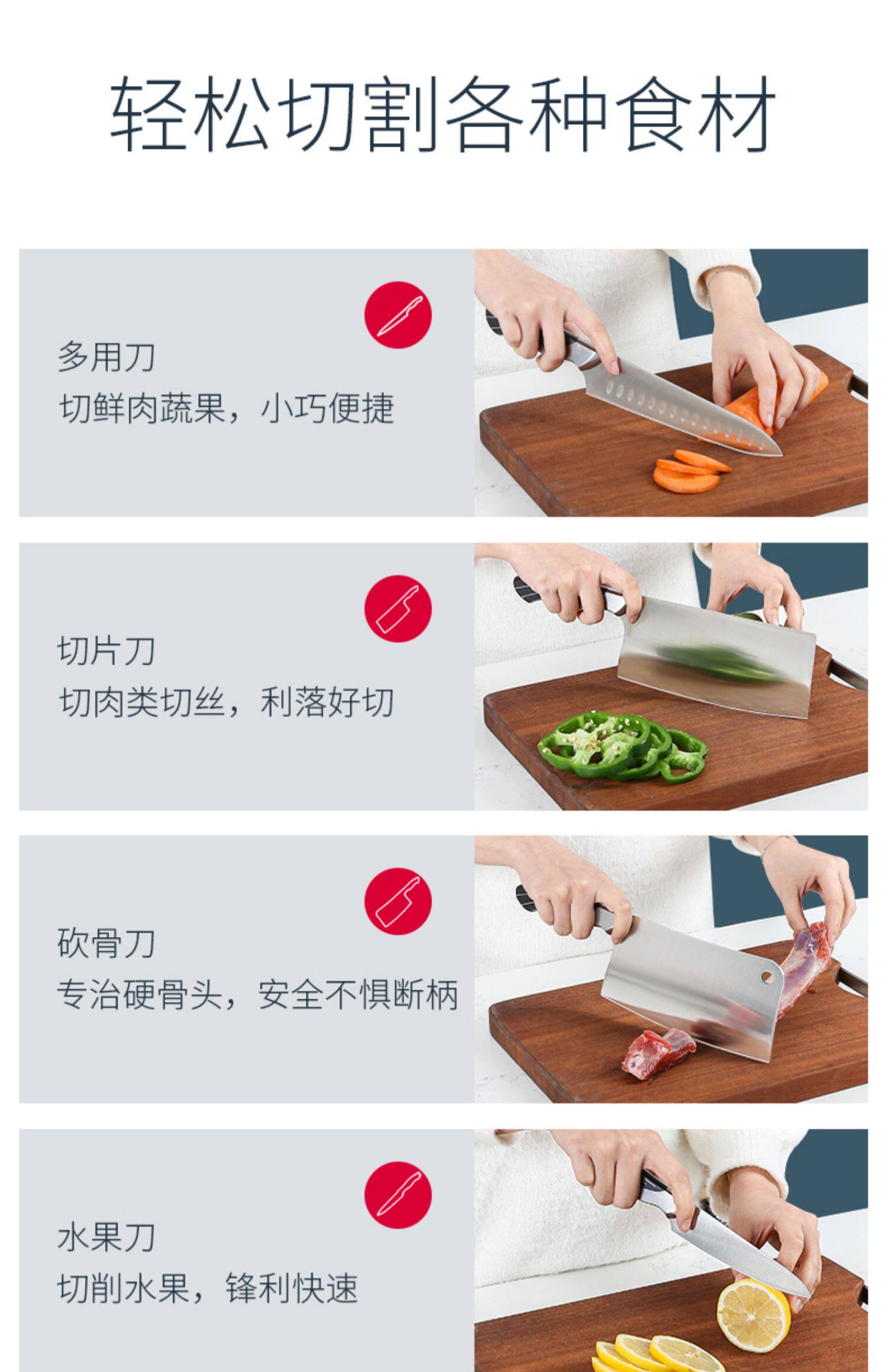 轻松切割各种食材

多用刀
切鲜肉蔬果，小巧便捷

切片刀
切肉类切丝，利落好切

砍骨刀
专治硬骨头，安全不惧断柄

水果刀
切削水果，锋利快速