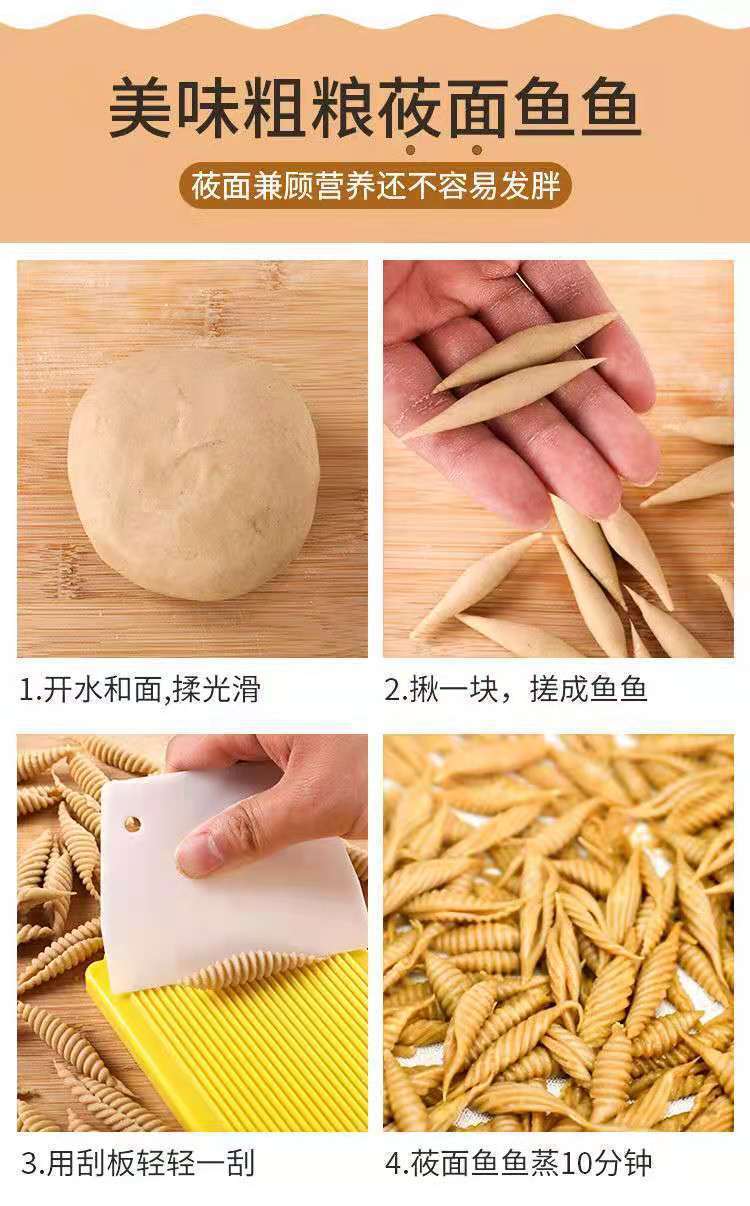 美味粗粮莜面鱼鱼

莜面兼顾营养还不容易发胖

1.开水和面,揉光滑

2.揪一块，搓成鱼鱼

3.用刮板轻轻一刮

4.莜面鱼鱼蒸10分钟