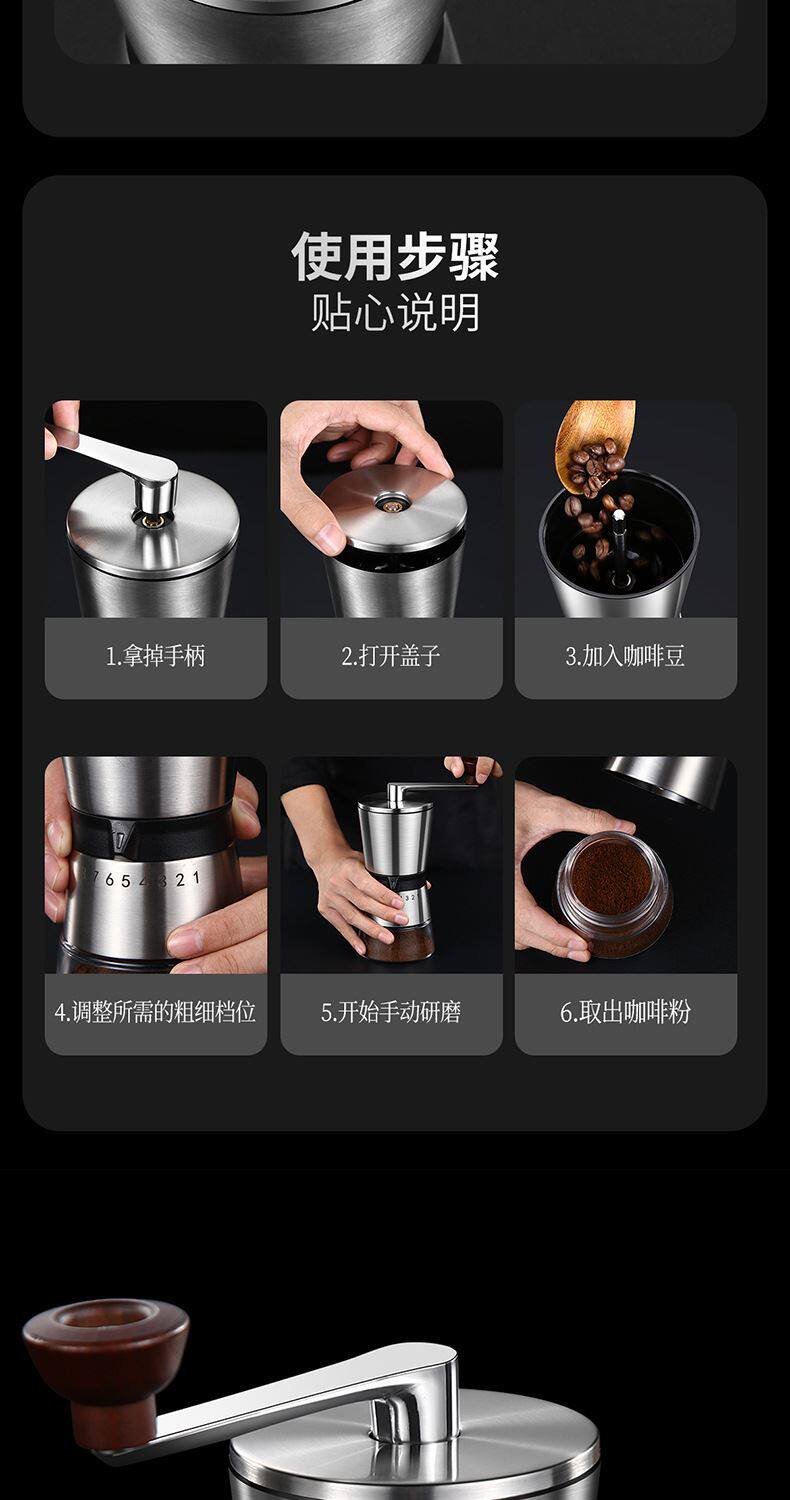 使用步骤
贴心说明

1.拿掉手柄

2.打开盖子

3.加入咖啡豆

7 6 5 4 3 2 1

4.调整所需的粗细档位

5.开始手动研磨

6.取出咖啡粉