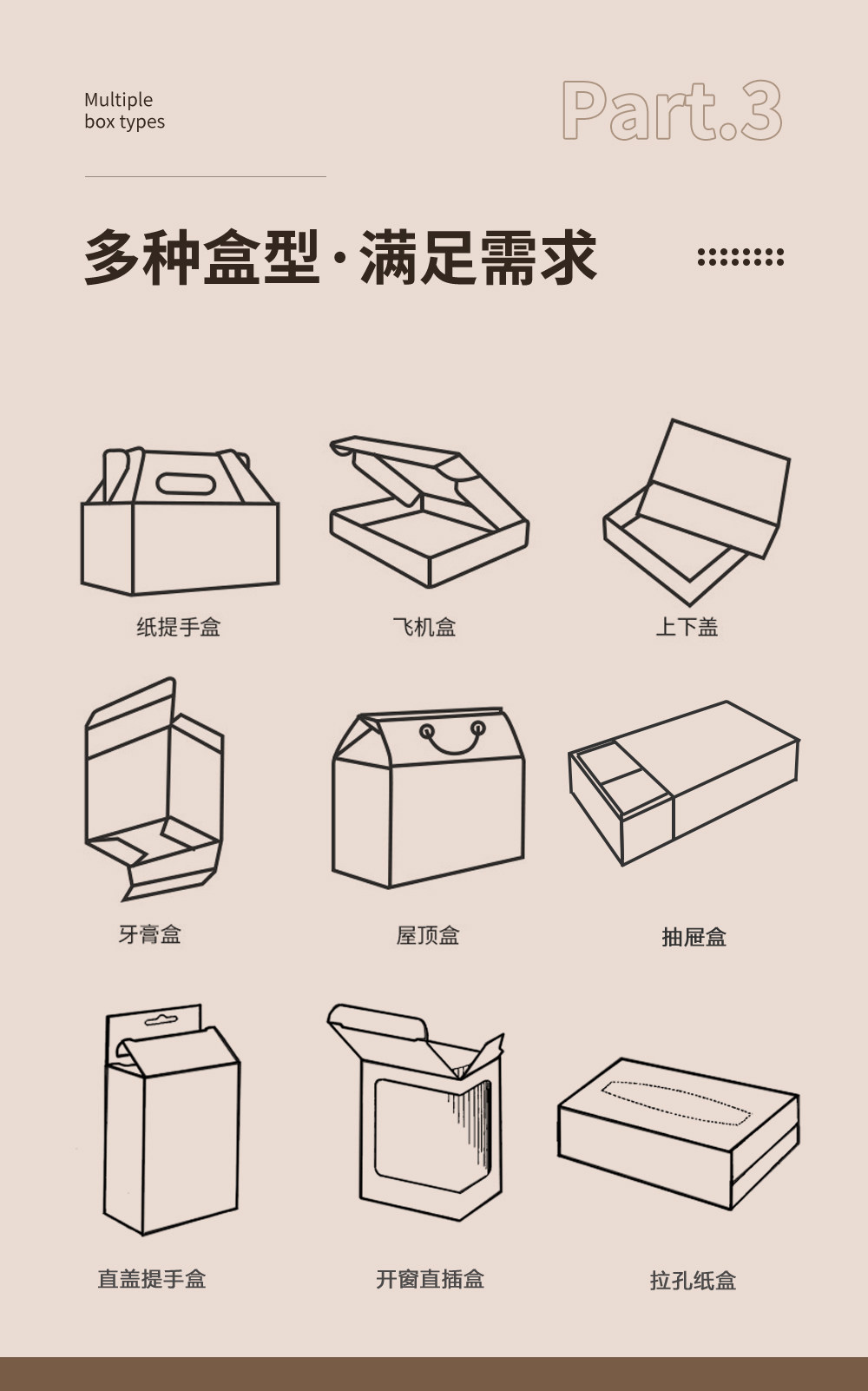 Multiple
box types

Part.3

多种盒型·满足需求

纸提手盒

飞机盒

上下盖

牙膏盒

屋顶盒

抽屉盒

直盖提手盒

开窗直插盒

拉孔纸盒