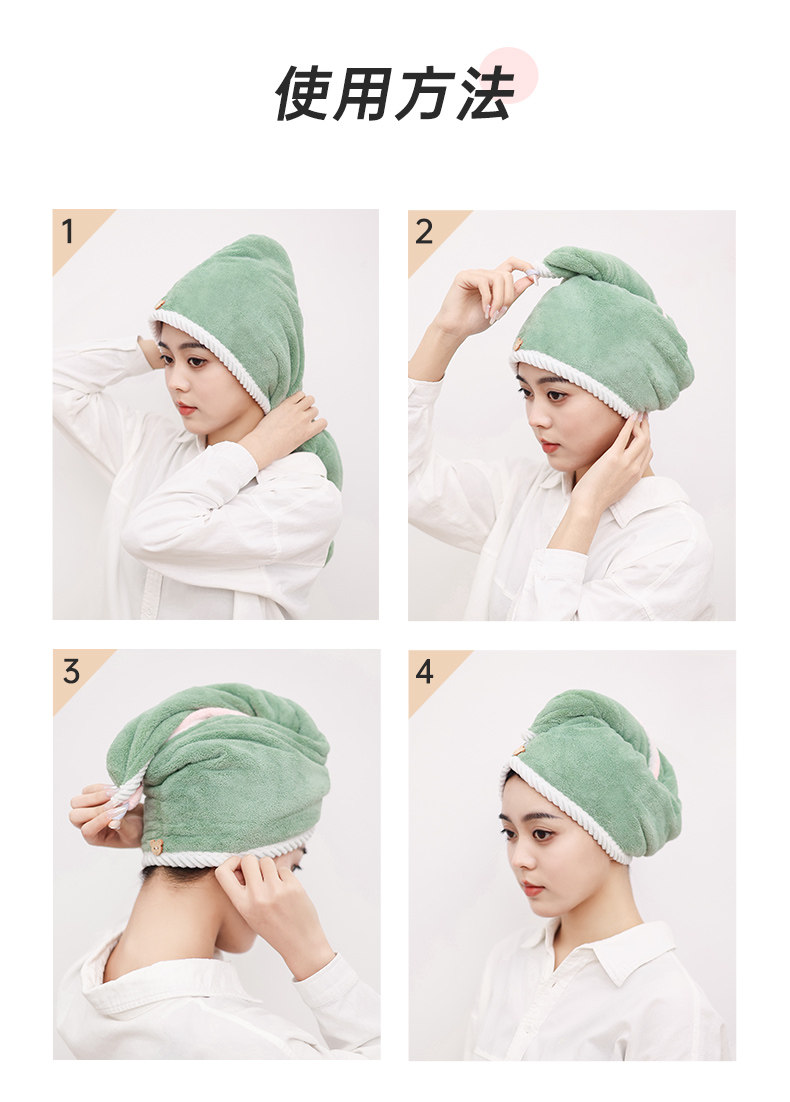 使用方法

1

2

3

4