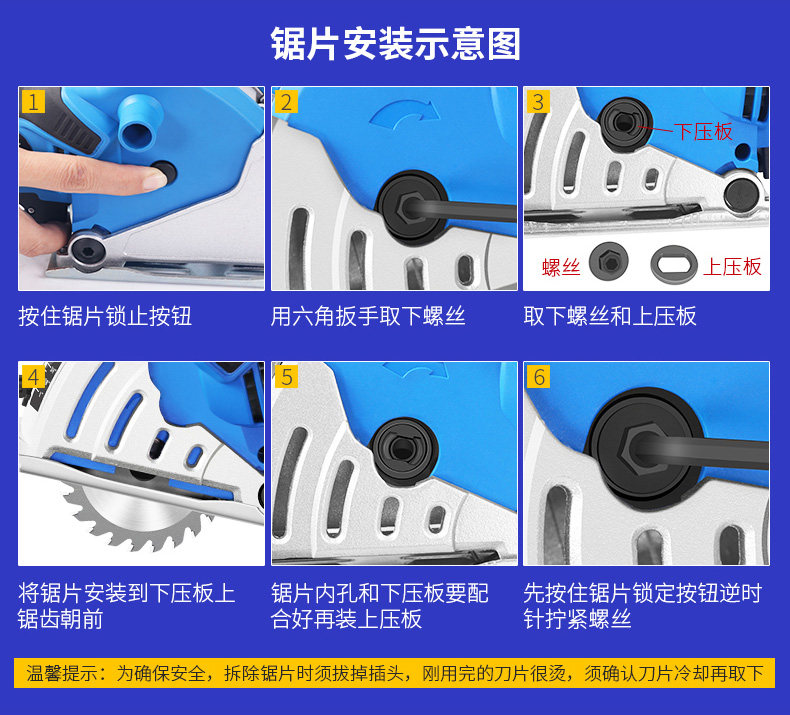 锯片安装示意图

1

按住锯片锁止按钮

2

用六角扳手取下螺丝

3

下压板

螺丝

上压板

取下螺丝和上压板

4

将锯片安装到下压板上锯齿朝前

5

锯片内孔和下压板要配合好再装上压板

6

先按住锯片锁定按钮逆时针拧紧螺丝

温馨提示：为确保安全，拆除锯片时须拔掉插头，刚用完的刀片很烫，须确认刀片冷却再取下