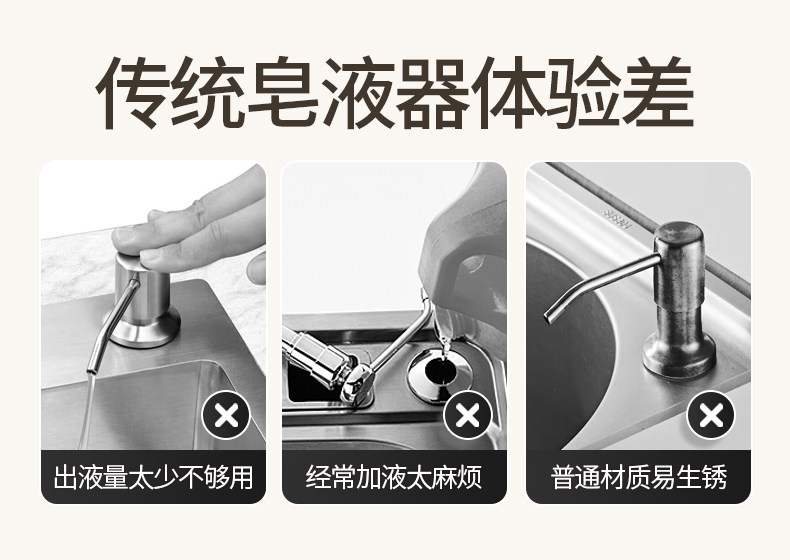 传统皂液器体验差

出液量太少不够用

经常加液太麻烦

普通材质易生锈