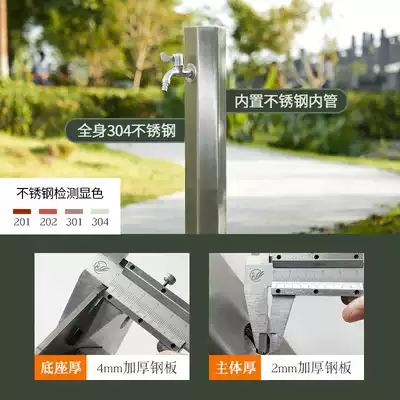 内置不锈钢内管

全身304不锈钢

不锈钢检测显色

201 202 301 304

底座厚 4mm加厚钢板

主体厚 2mm加厚钢板