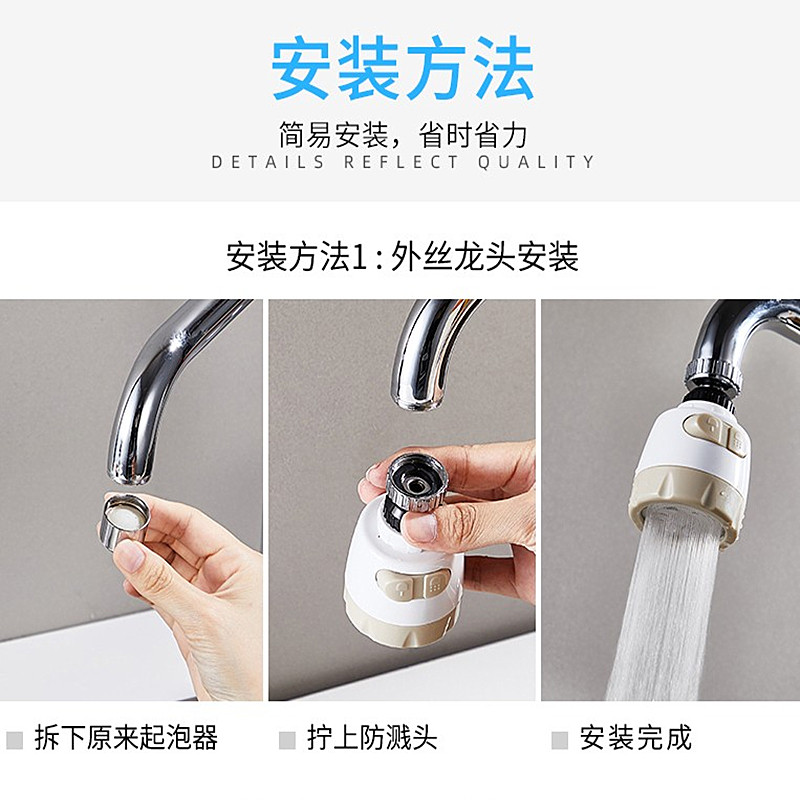 安装方法

简易安装，省时省力
DETAILS REFLECT QUALITY

安装方法1：外丝龙头安装

拆下原来起泡器

拧上防溅头

安装完成