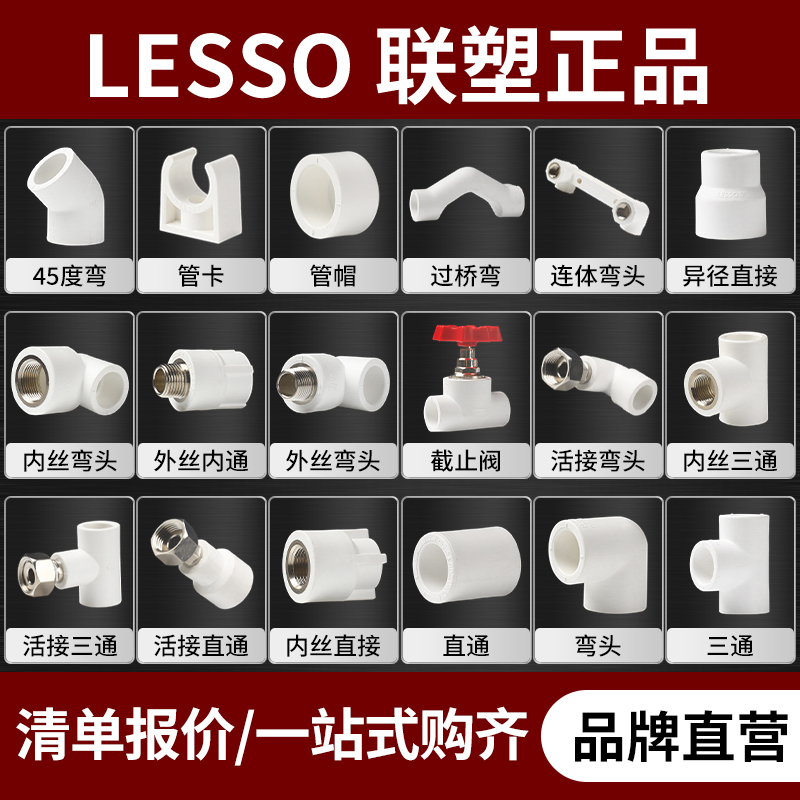 LESSO 联塑正品

45度弯
管卡
管帽
过桥弯
连体弯头
异径直接

内丝弯头
外丝内通
外丝弯头
截止阀
活接弯头
内丝三通

活接三通
活接直通
内丝直接
直通
弯头
三通

清单报价/一站式购齐
品牌直营