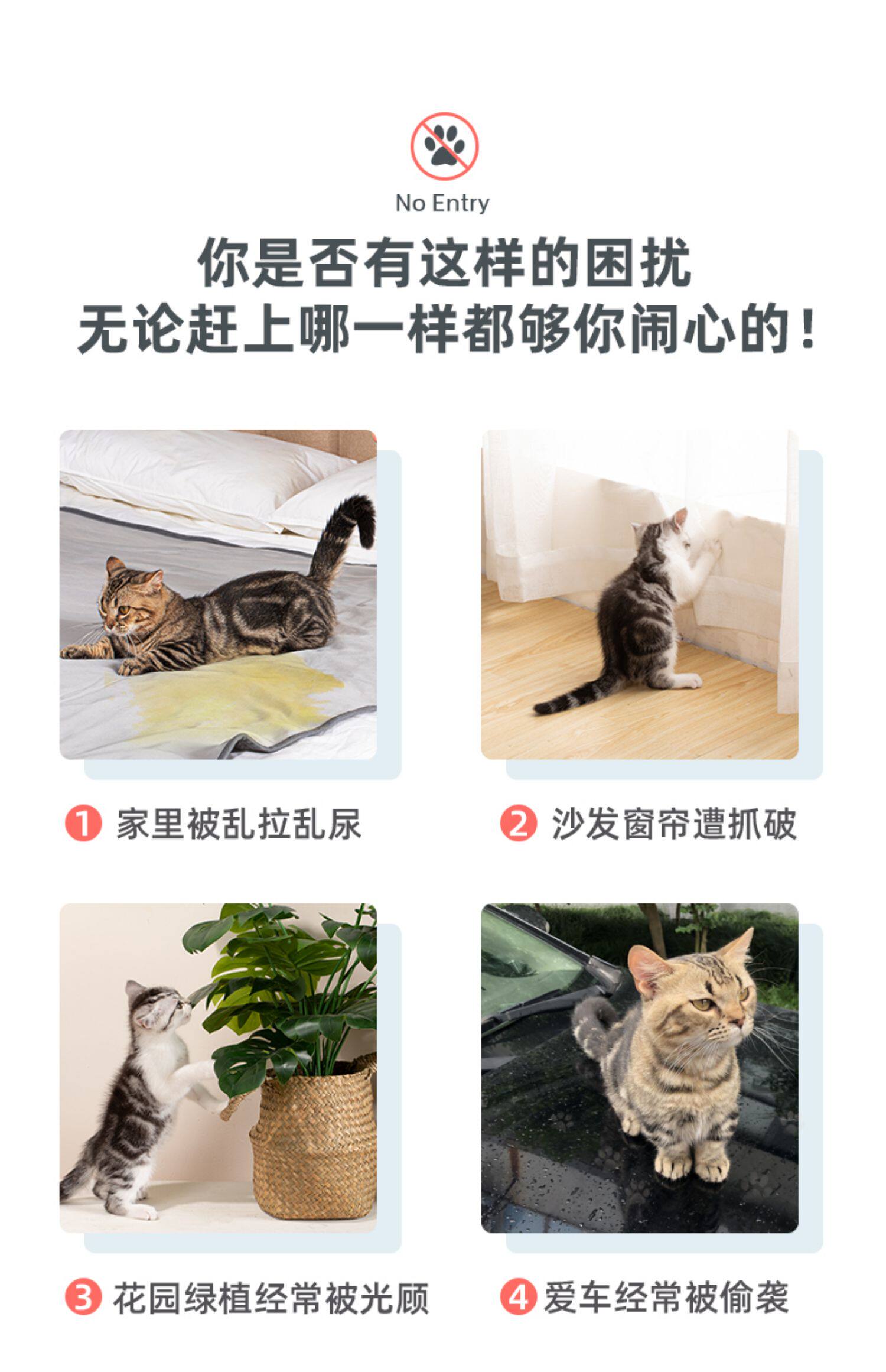 No Entry

你是否有这样的困扰
无论赶上哪一样都够你闹心的！

1 家里被乱拉乱尿

2 沙发窗帘遭抓破

3 花园绿植经常被光顾

4 爱车经常被偷袭