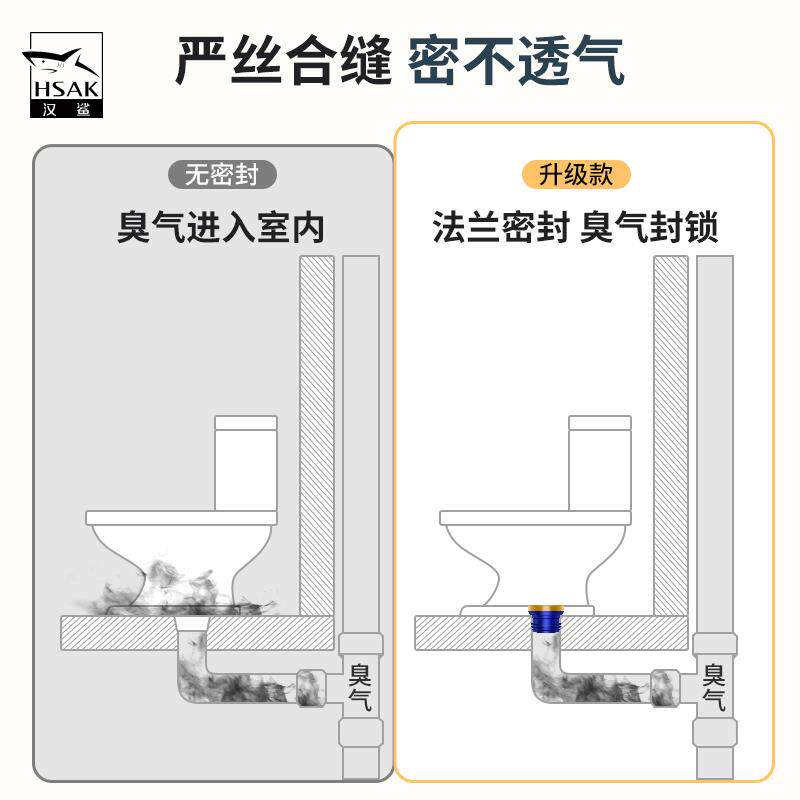 HSAK
汉鲨

严丝合缝 密不透气

无密封
臭气进入室内
臭气

升级款
法兰密封 臭气封锁
臭气