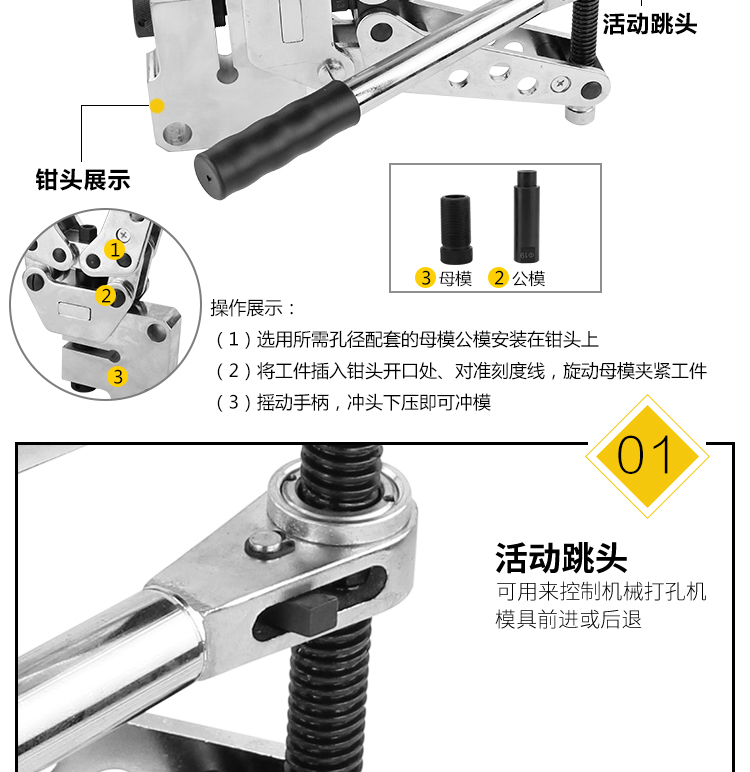 活动跳头

钳头展示

1
2
3

3 母模 2 公模

操作展示：
（1）选用所需孔径配套的母模公模安装在钳头上
（2）将工件插入钳头开口处、对准刻度线，旋动母模夹紧工件
（3）摇动手柄，冲头下压即可冲模

01

活动跳头
可用来控制机械打孔机模具前进或后退