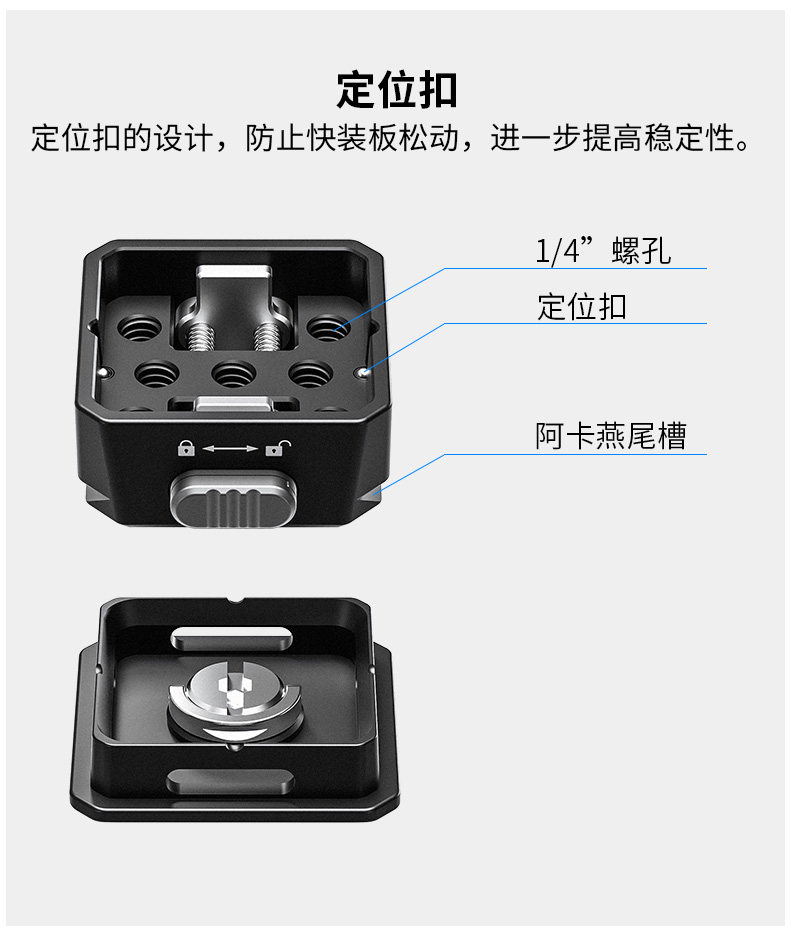 定位扣

定位扣的设计，防止快装板松动，进一步提高稳定性。

1/4”螺孔

定位扣

阿卡燕尾槽