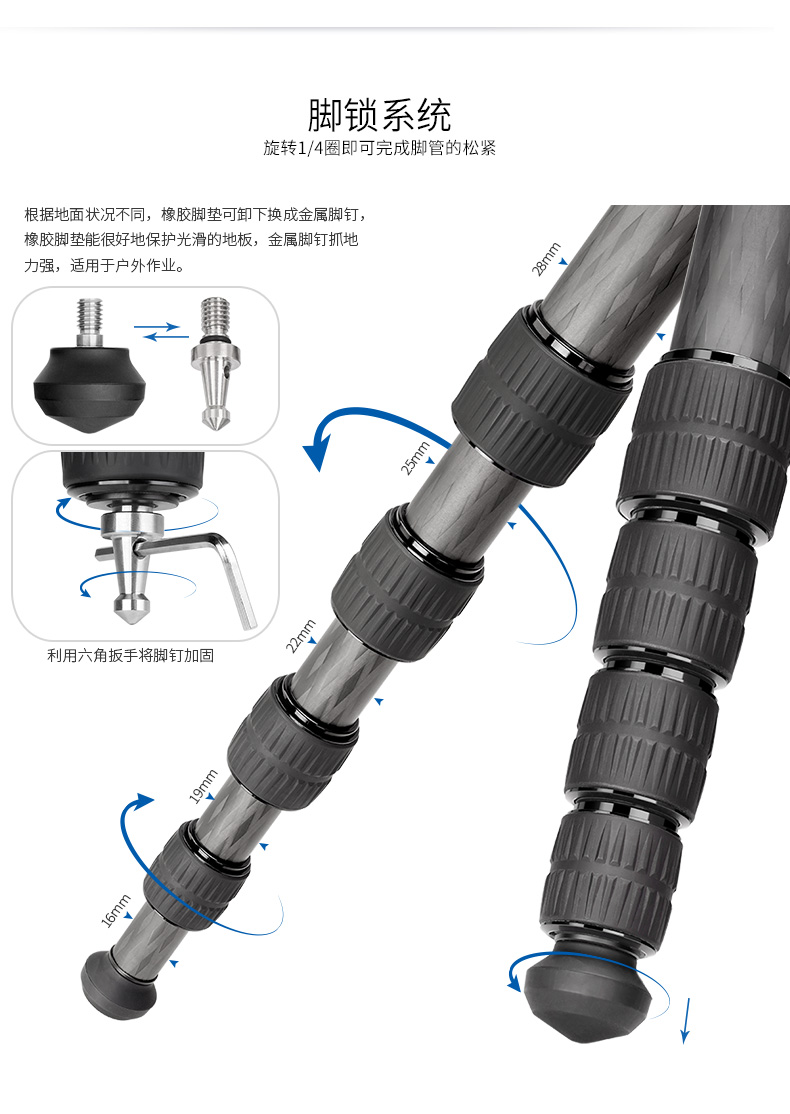 脚锁系统
旋转1/4圈即可完成脚管的松紧

根据地面状况不同，橡胶脚垫可卸下换成金属脚钉，橡胶脚垫能很好地保护光滑的地板，金属脚钉抓地力强，适用于户外作业。

利用六角扳手将脚钉加固

28mm
25mm
22mm
19mm
16mm