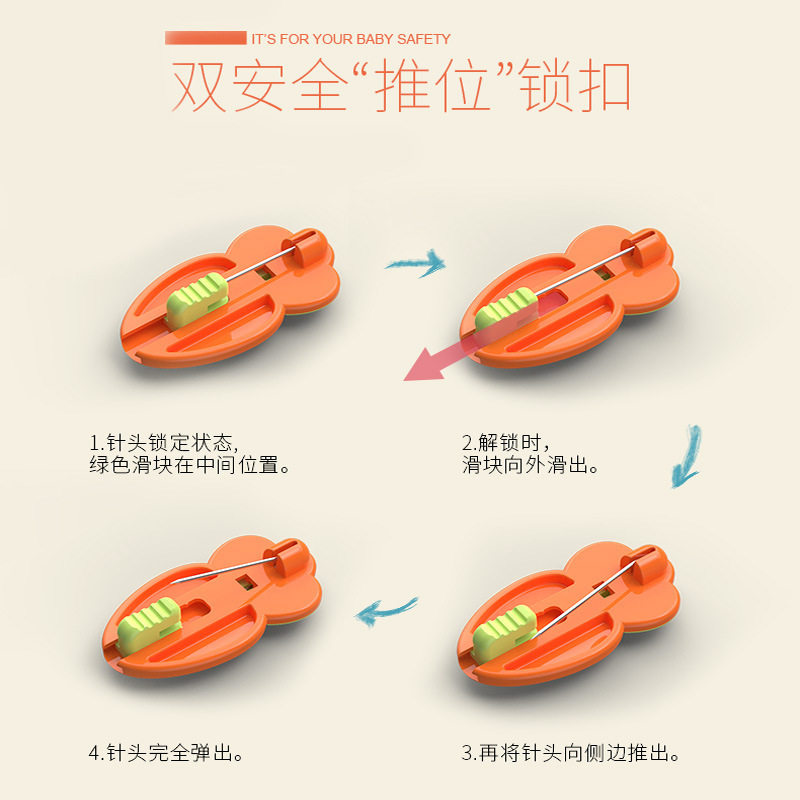 IT'S FOR YOUR BABY SAFETY

双安全“推位”锁扣

1.针头锁定状态,
绿色滑块在中间位置。

2.解锁时,
滑块向外滑出。

4.针头完全弹出。

3.再将针头向侧边推出。