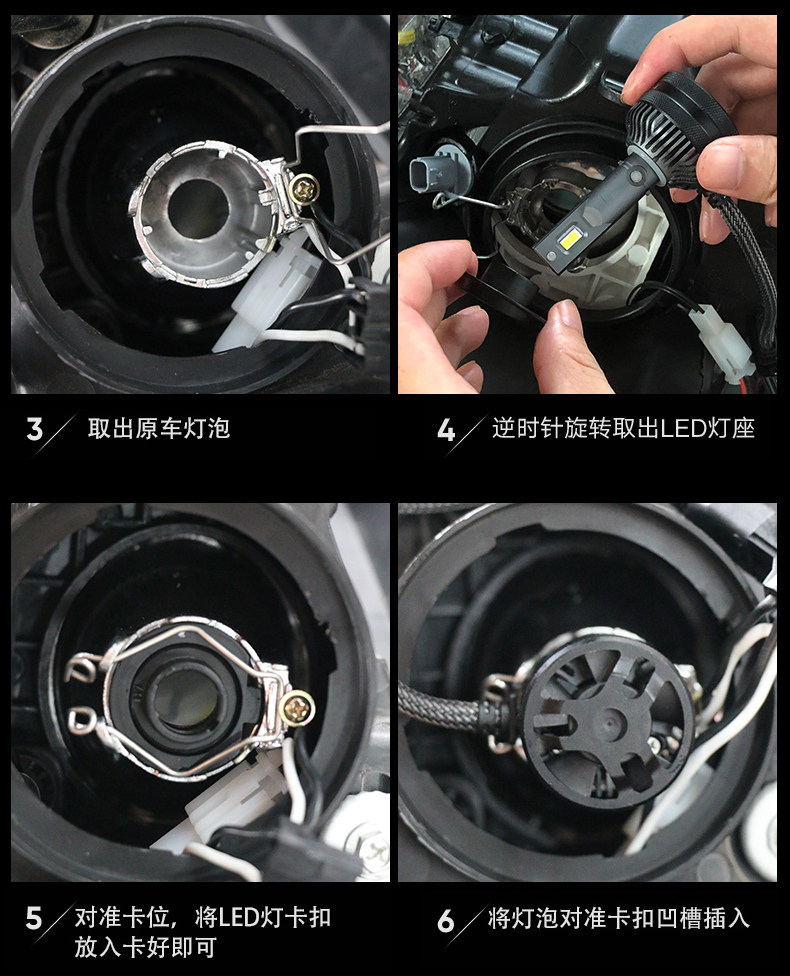 3 取出原车灯泡

4 逆时针旋转取出LED灯座

5 对准卡位，将LED灯卡扣放入卡好即可

6 将灯泡对准卡扣凹槽插入