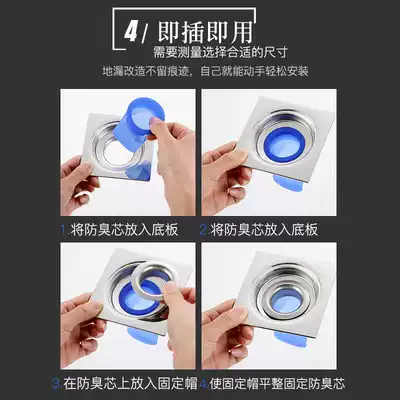 4/ 即插即用
需要测量选择合适的尺寸

地漏改造不留痕迹，自己就能动手轻松安装

1.将防臭芯放入底板

2.将防臭芯放入底板

3.在防臭芯上放入固定帽

4.使固定帽平整固定防臭芯