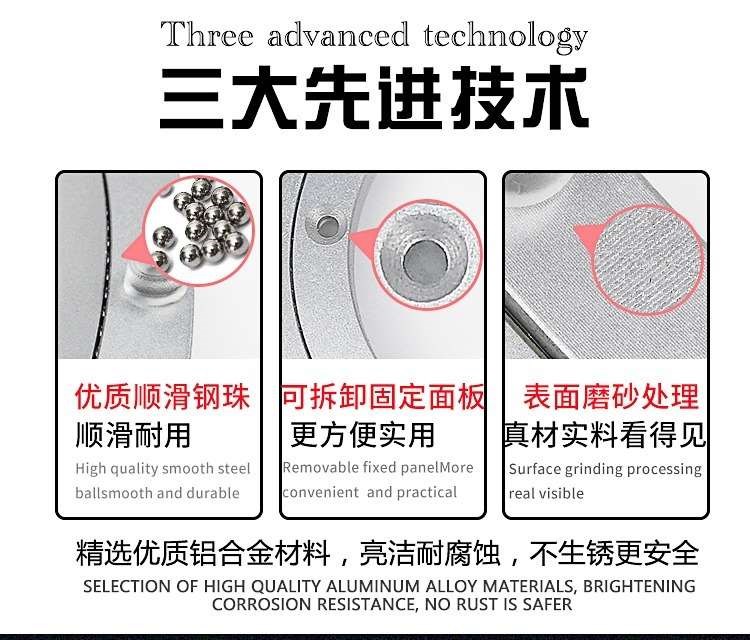 Three advanced technology

三大先进技术

优质顺滑钢珠
顺滑耐用
High quality smooth steel ballsmooth and durable

可拆卸固定面板
更方便实用
Removable fixed panelMore convenient and practical

表面磨砂处理
真材实料看得见
Surface grinding processing real visible

精选优质铝合金材料，亮洁耐腐蚀，不生锈更安全
SELECTION OF HIGH QUALITY ALUMINUM ALLOY MATERIALS, BRIGHTENING CORROSION RESISTANCE, NO RUST IS SAFER