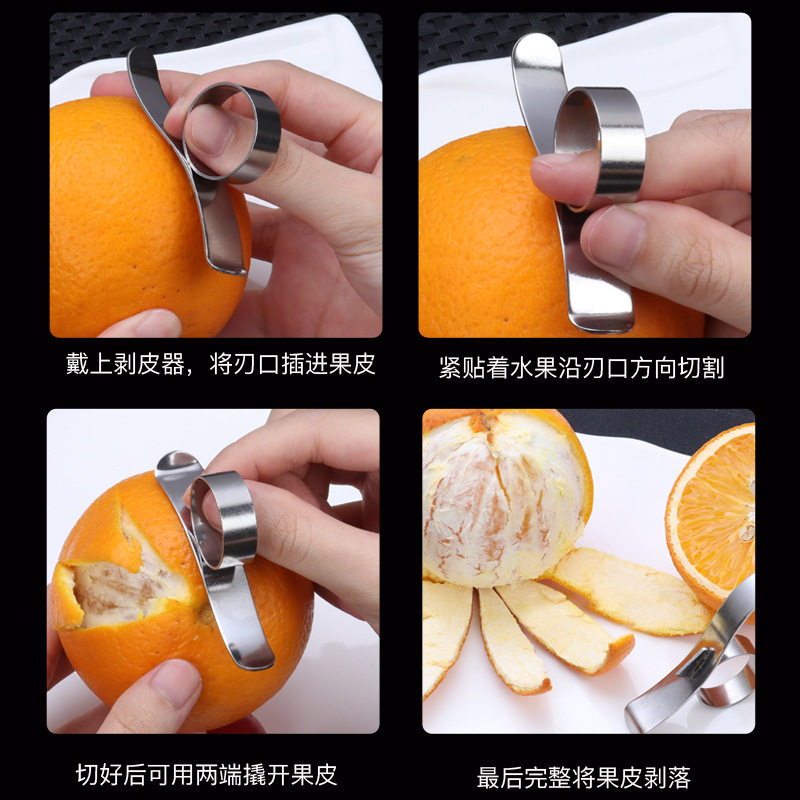 戴上剥皮器，将刃口插进果皮

紧贴着水果沿刃口方向切割

切好后可用两端撬开果皮

最后完整将果皮剥落