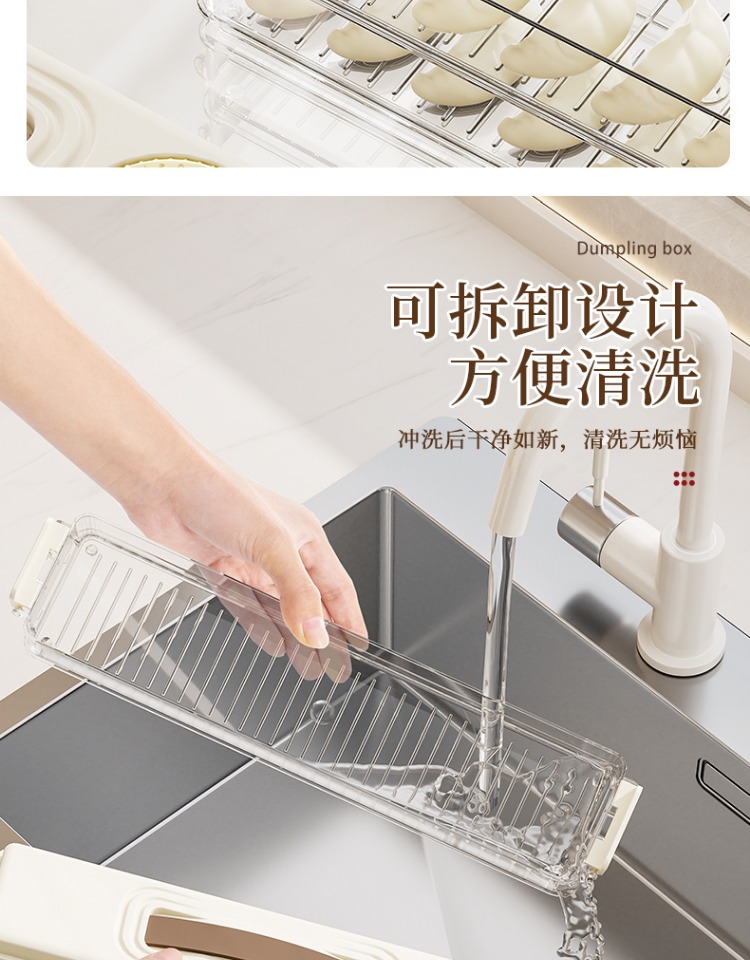 Dumpling box

可拆卸设计
方便清洗

冲洗后干净如新，清洗无烦恼