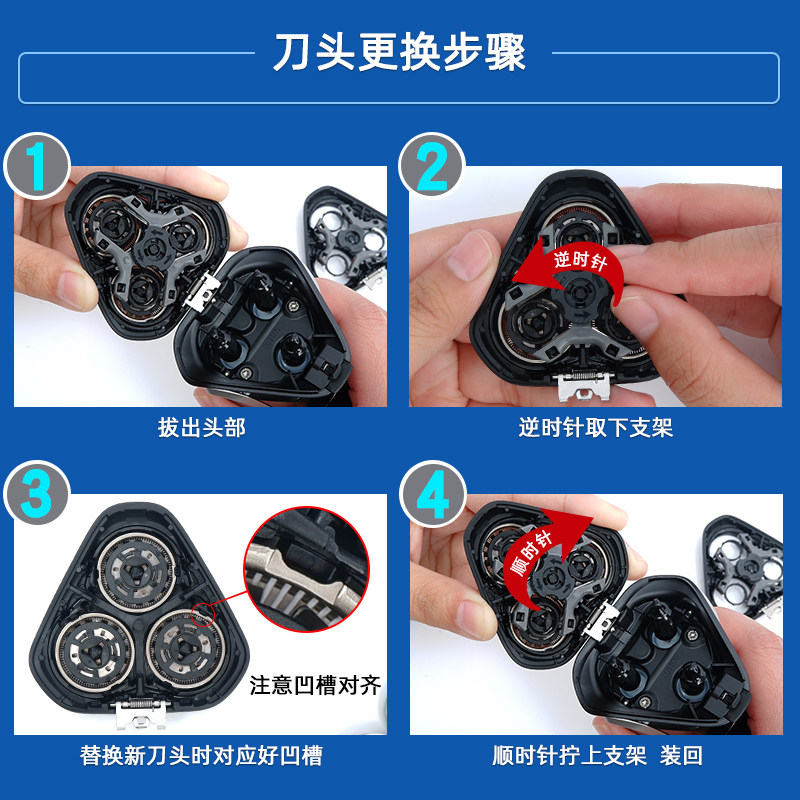 刀头更换步骤

1

拔出头部

2

逆时针

逆时针取下支架

3

注意凹槽对齐

替换新刀头时对应好凹槽

4

顺时针

顺时针拧上支架 装回