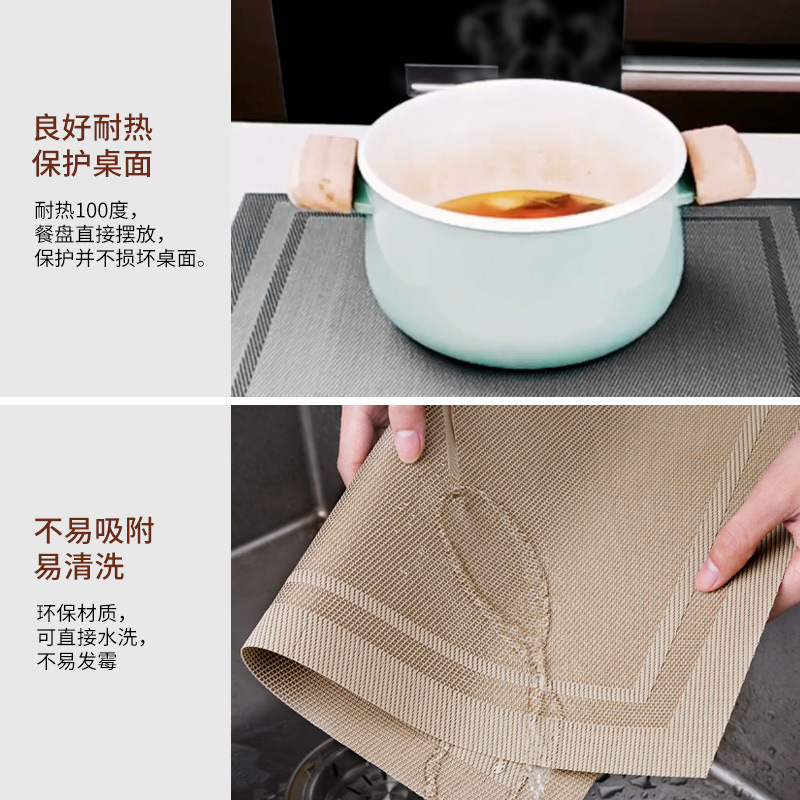 良好耐热
保护桌面

耐热100度，
餐盘直接摆放，
保护并不损坏桌面。

不易吸附
易清洗

环保材质，
可直接水洗，
不易发霉