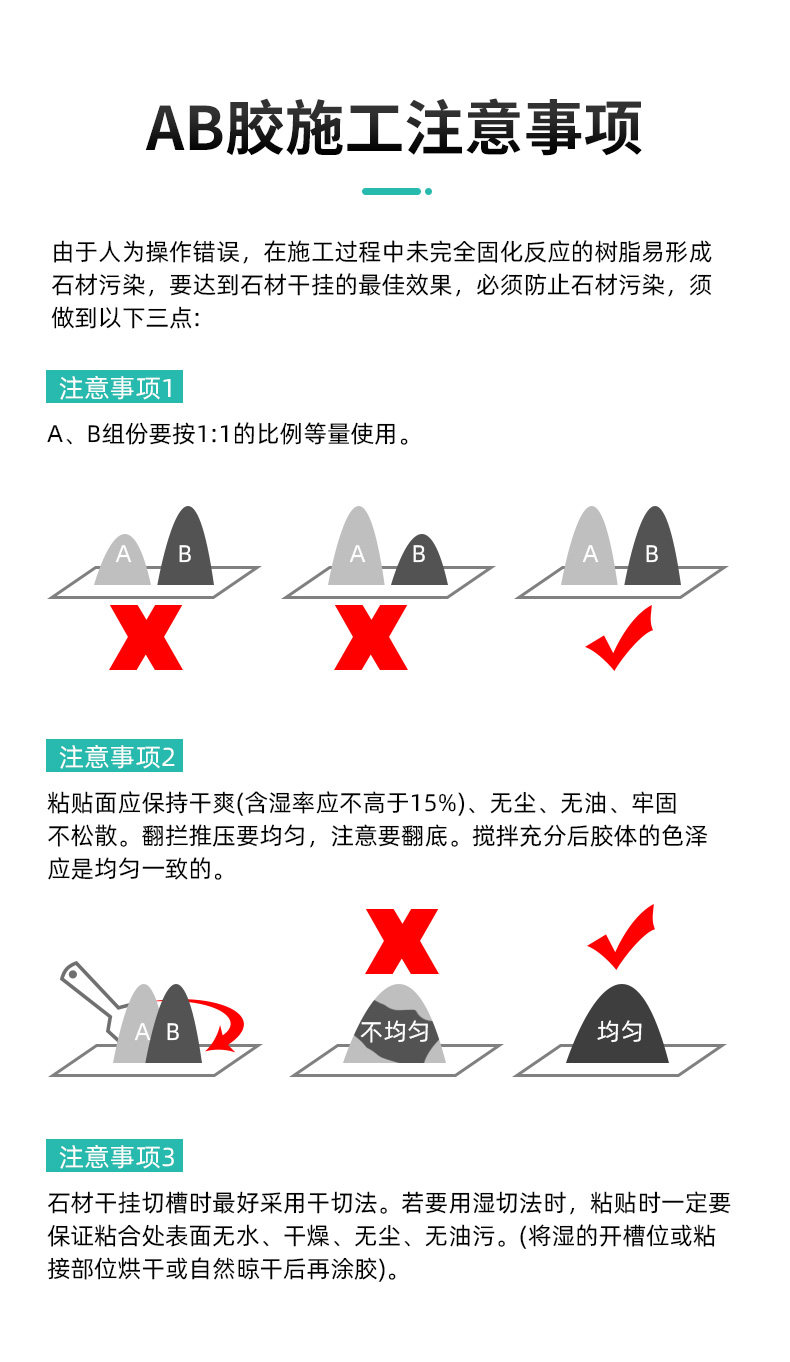 AB胶施工注意事项

由于人为操作错误，在施工过程中未完全固化反应的树脂易形成石材污染，要达到石材干挂的最佳效果，必须防止石材污染，须做到以下三点:

注意事项1

A、B组份要按1:1的比例等量使用。

A B

A B

A B

注意事项2

粘贴面应保持干爽(含湿率应不高于15%)、无尘、无油、牢固不松散。翻拦推压要均匀，注意要翻底。搅拌充分后胶体的色泽应是均匀一致的。

A B

不均匀

均匀

注意事项3

石材干挂切槽时最好采用干切法。若要用湿切法时，粘贴时一定要保证粘合处表面无水、干燥、无尘、无油污。(将湿的开槽位或粘接部位烘干或自然晾干后再涂胶)。